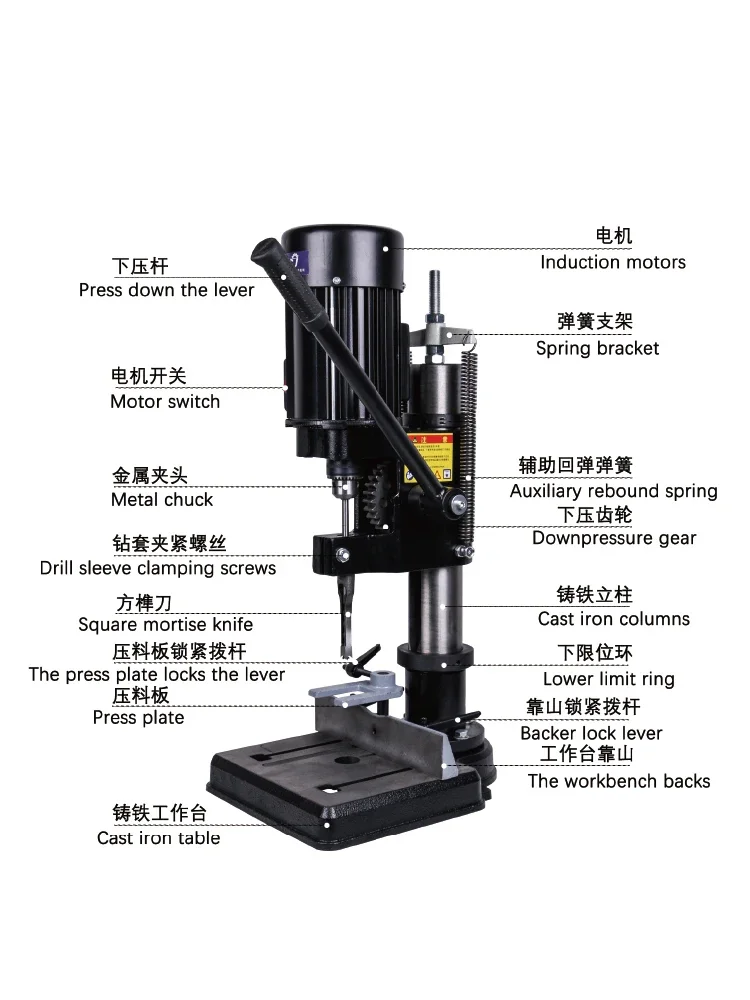 下压杆
Press down the lever

电机开关
Motor switch

金属夹头
Metal chuck

钻套夹紧螺丝
Drill sleeve clamping screws

方榫刀
Square mortise knife

压料板锁紧拨杆
The press plate locks the lever

压料板
Press plate

铸铁工作台
Cast iron table

电机
Induction motors

弹簧支架
Spring bracket

辅助回弹弹簧
Auxiliary rebound spring

下压齿轮
Downpressure gear

铸铁立柱
Cast iron columns

下限位环
Lower limit ring

靠山锁紧拨杆
Backer lock lever

工作台靠山
The workbench backs