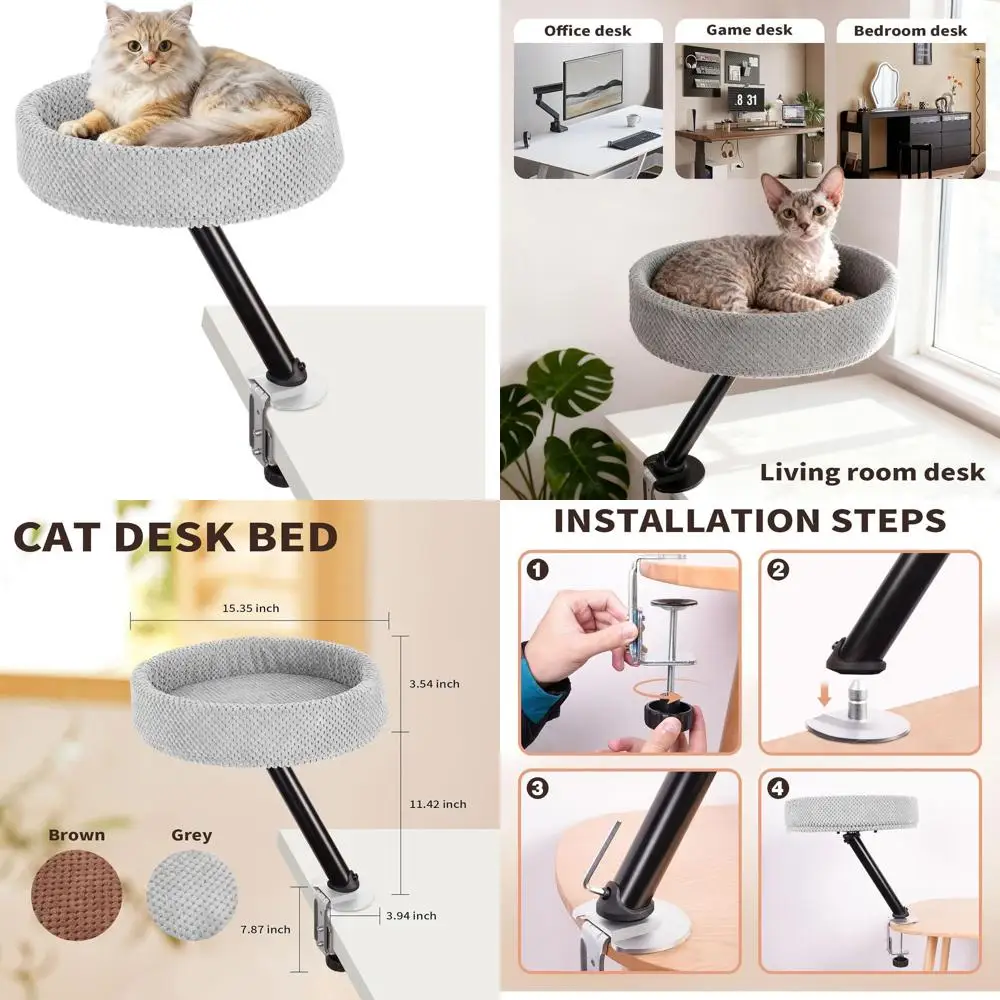 Office desk
Game desk
Bedroom desk

8 31

Living room desk

CAT DESK BED

15.35 inch
3.54 inch
11.42 inch
3.94 inch
7.87 inch

Brown
Grey

INSTALLATION STEPS

1
2
3
4