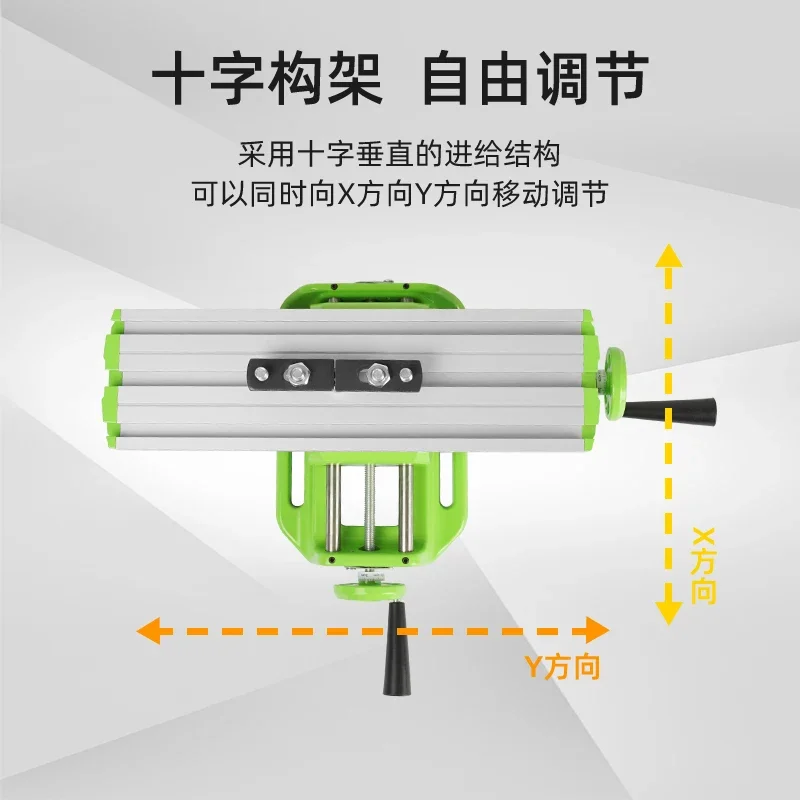 十字构架 自由调节

采用十字垂直的进给结构
可以同时向X方向Y方向移动调节

X方向

Y方向