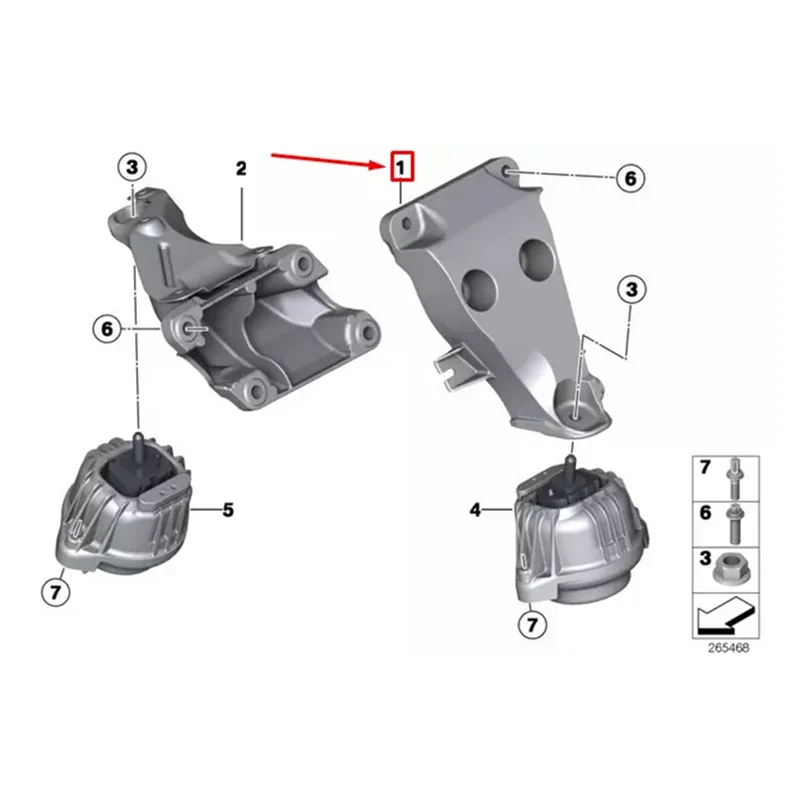 3
2
1
6
6
3
5
4
7
7
7
6
3
265468