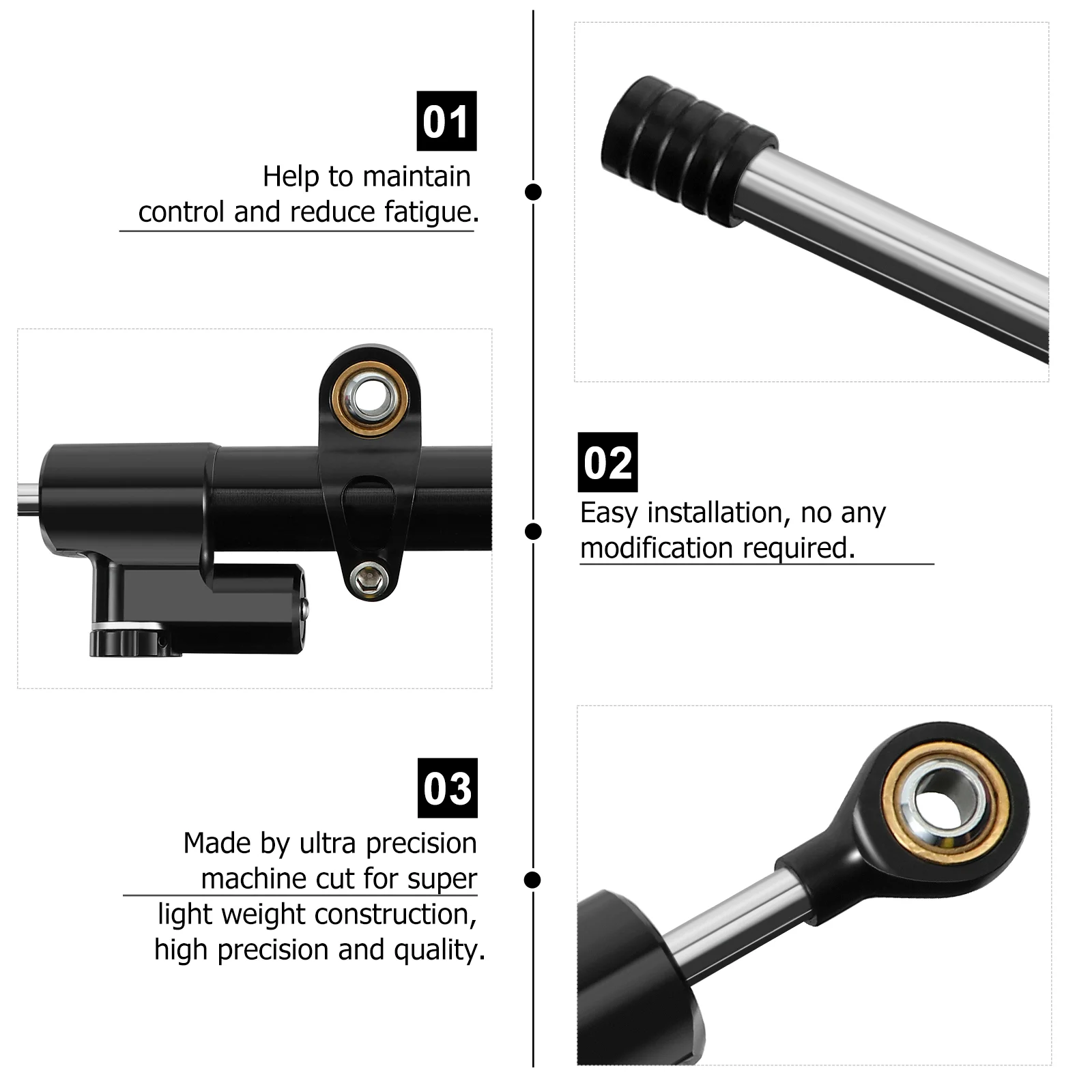 01

Help to maintain control and reduce fatigue.

02

Easy installation, no any modification required.

03

Made by ultra precision machine cut for super light weight construction, high precision and quality.