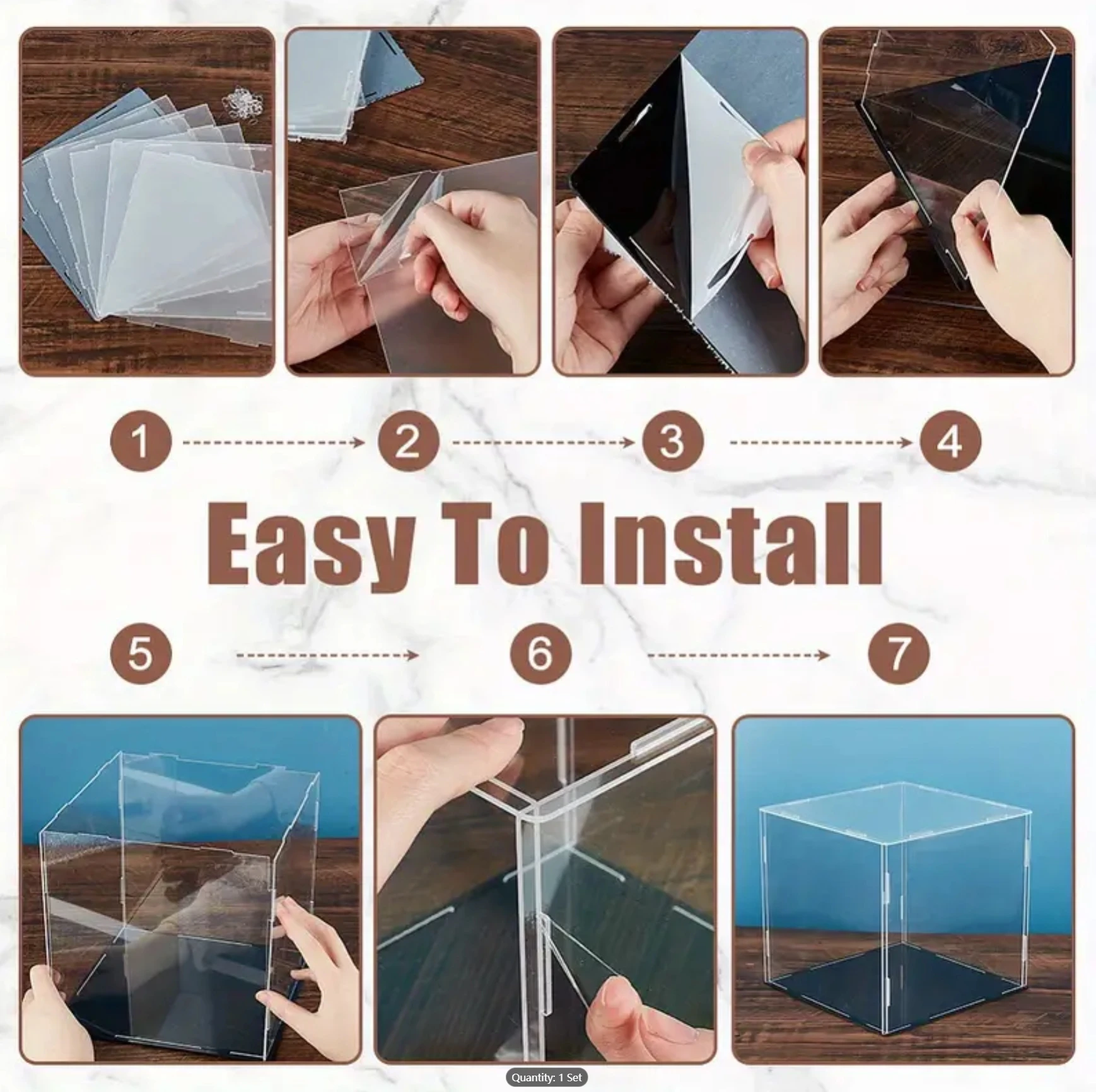 1 2 3 4

Easy To Install

5 6 7

Quantity: 1 Set