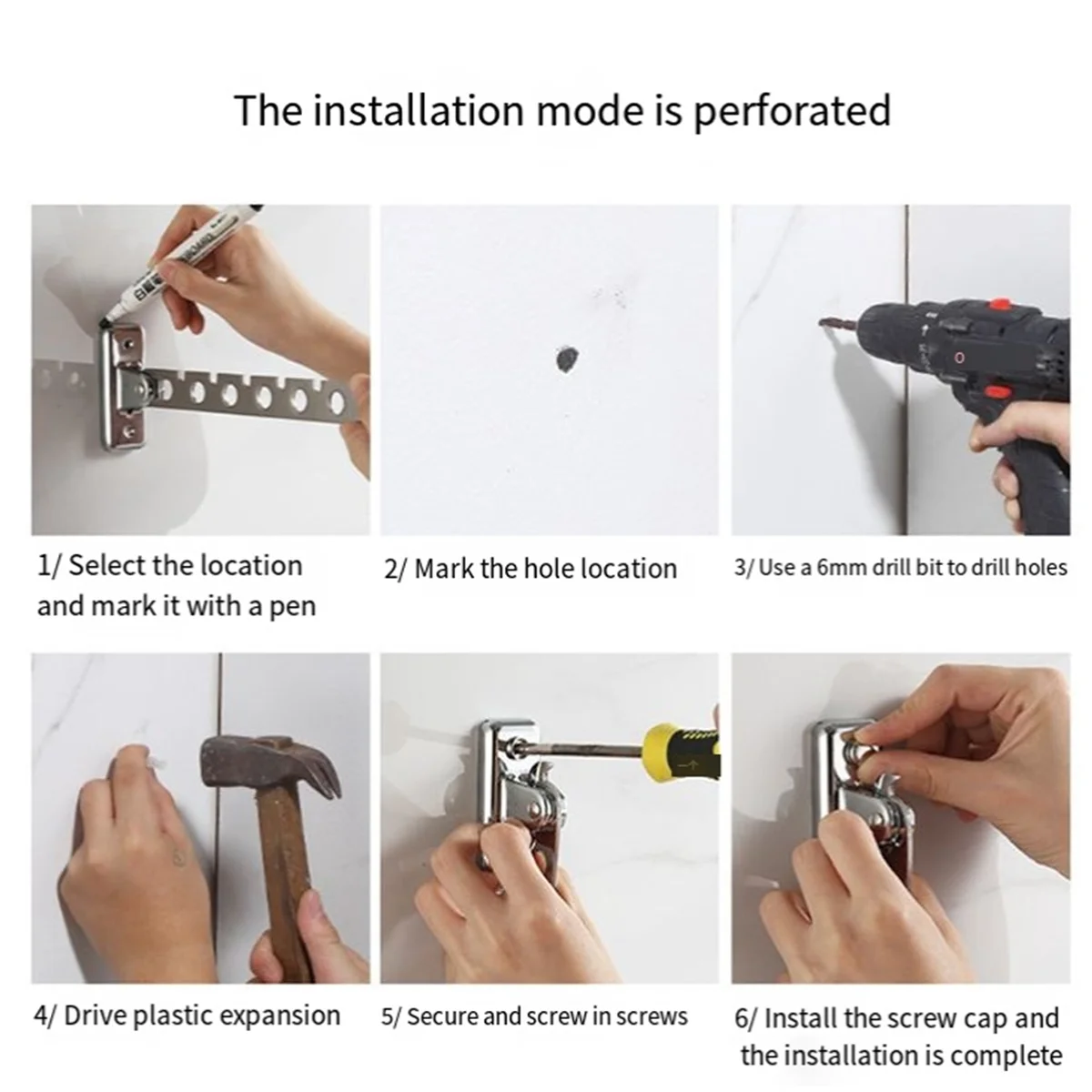 The installation mode is perforated

1/ Select the location and mark it with a pen

2/ Mark the hole location

3/ Use a 6mm drill bit to drill holes

4/ Drive plastic expansion

5/ Secure and screw in screws

6/ Install the screw cap and the installation is complete