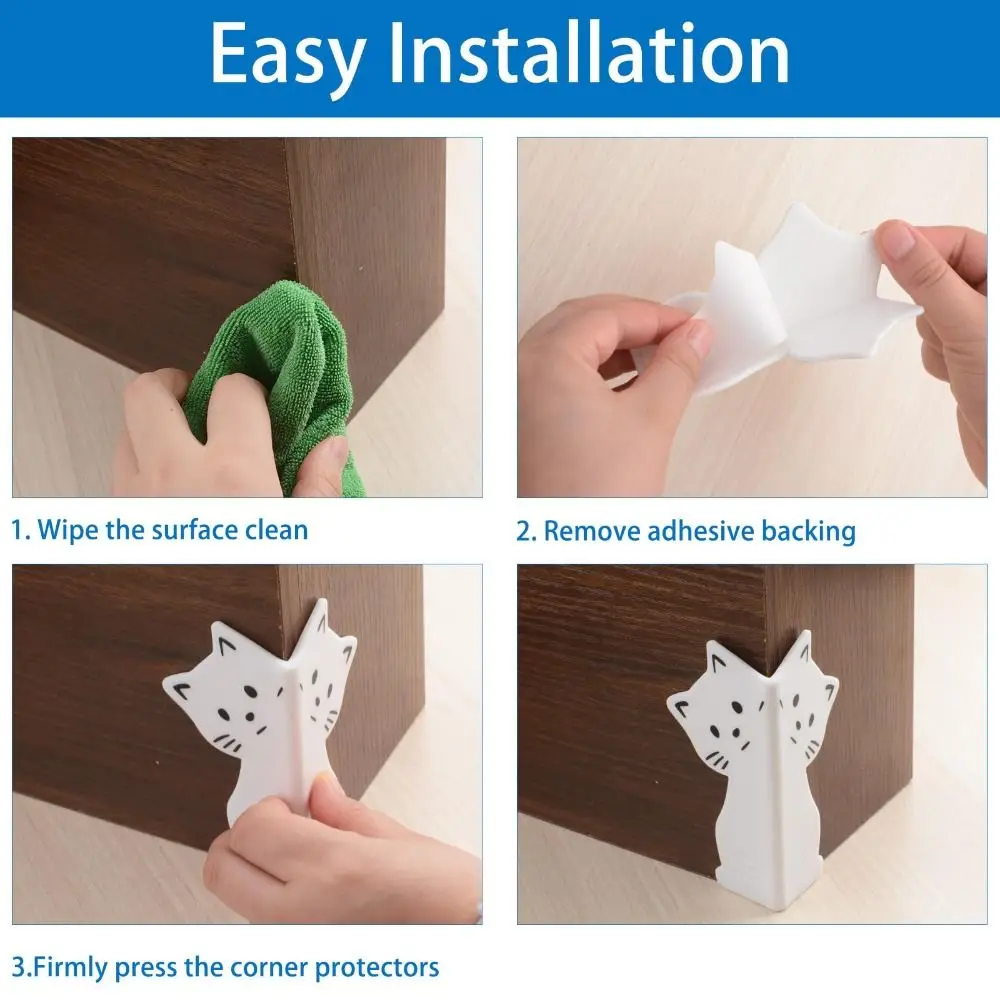 Easy Installation

1. Wipe the surface clean

2. Remove adhesive backing

3.Firmly press the corner protectors