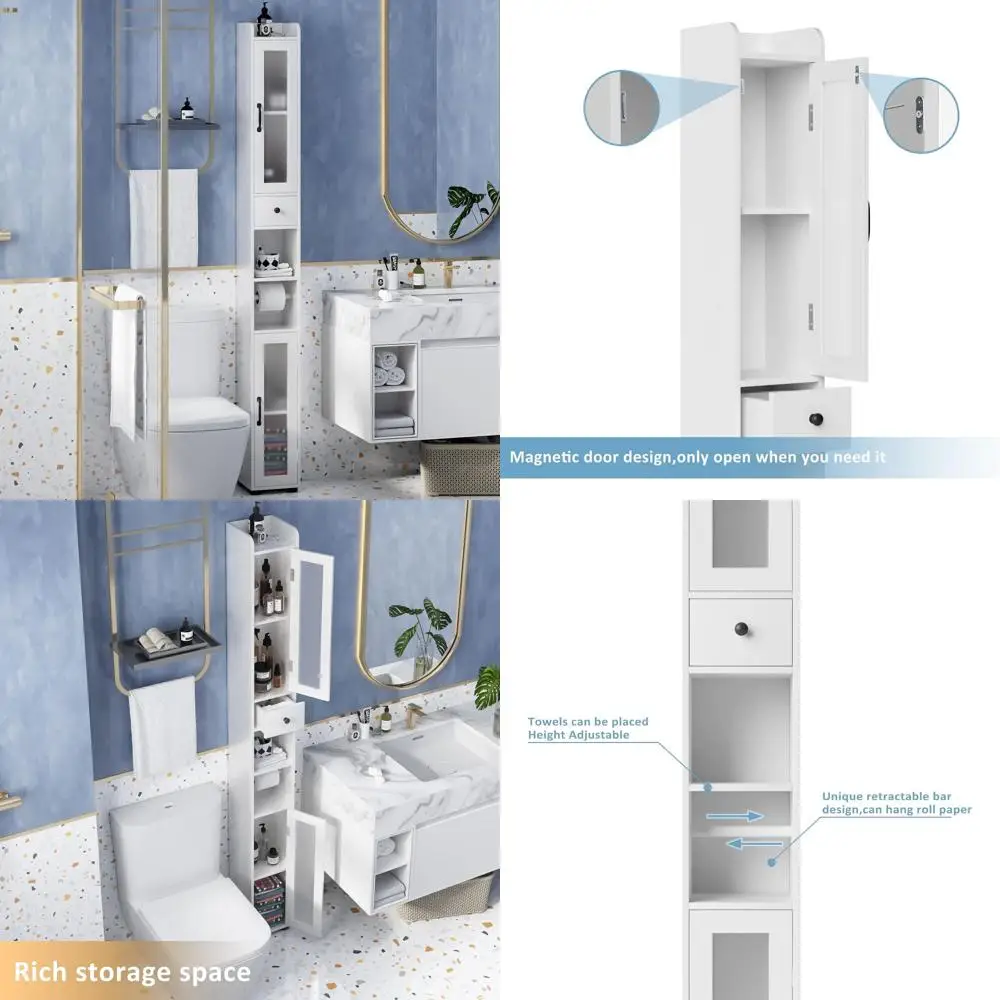 Magnetic door design,only open when you need it

Rich storage space

Towels can be placed
Height Adjustable

Unique retractable bar design,can hang roll paper