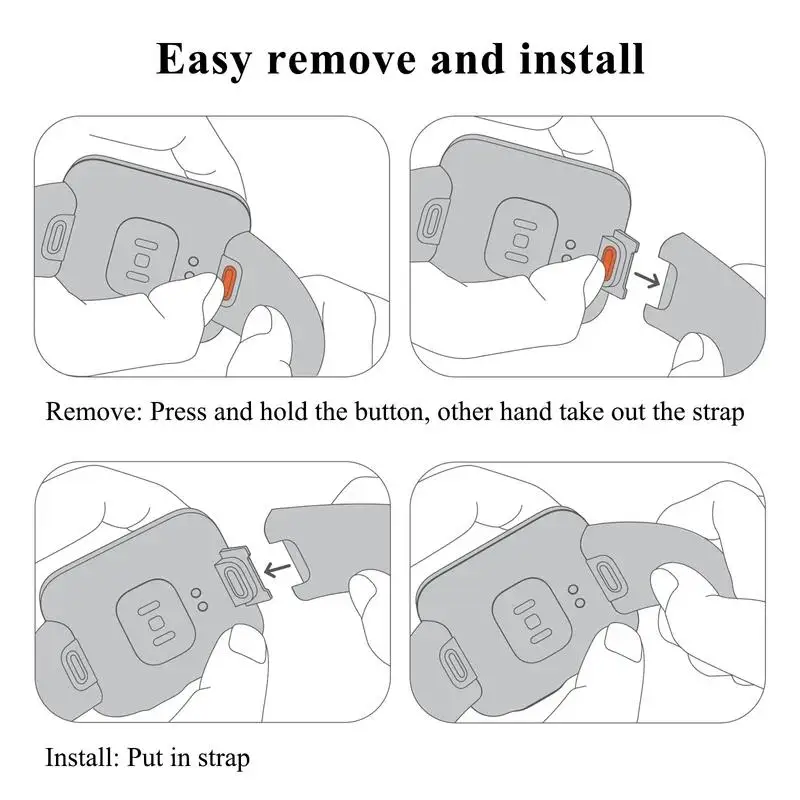 Easy remove and install

Remove: Press and hold the button, other hand take out the strap

Install: Put in strap