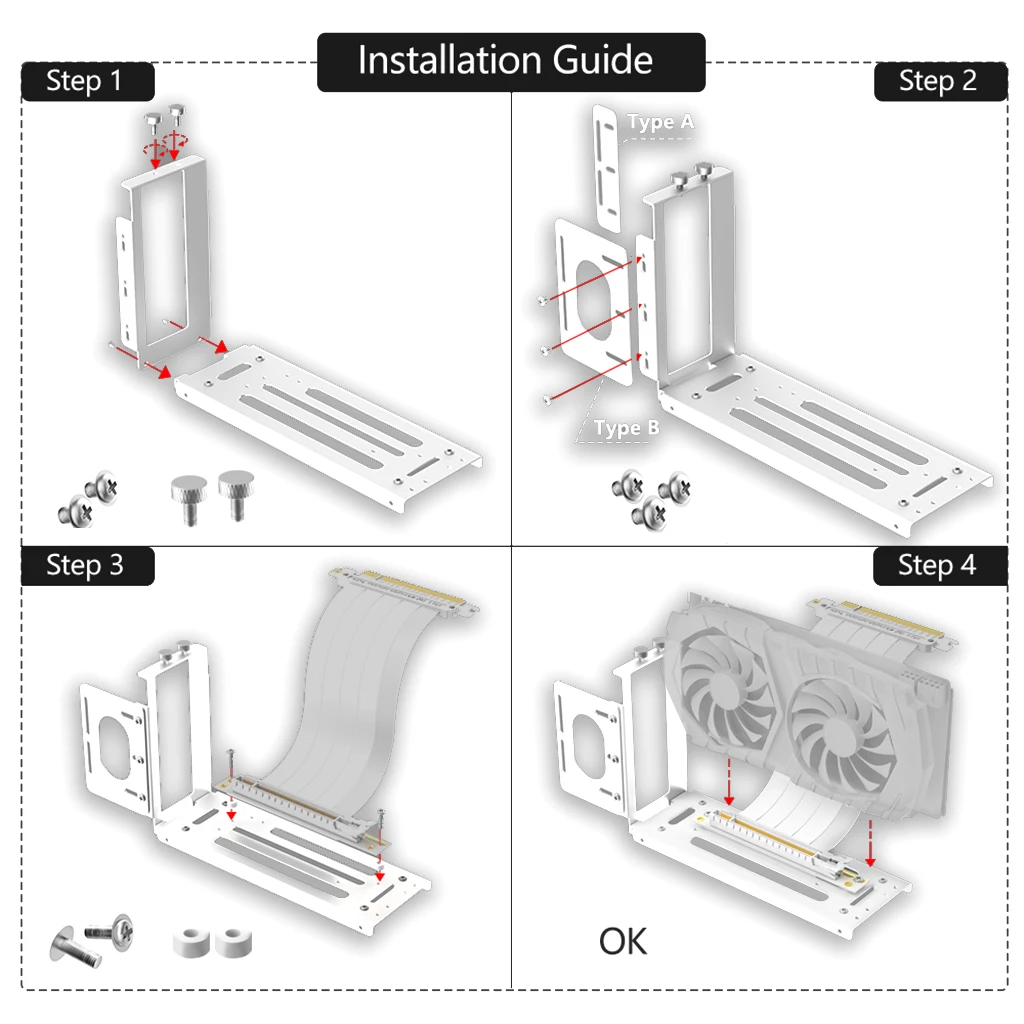 Installation Guide

Step 1

Step 2

Type A

Type B

Step 3

Step 4

OK