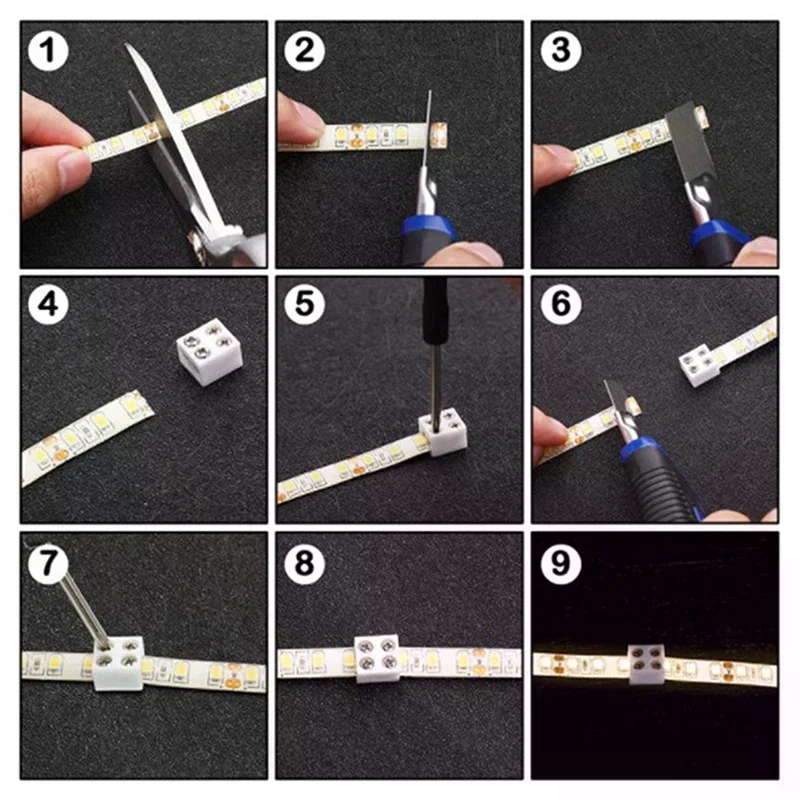 1
2
3
4
5
6
7
8
9