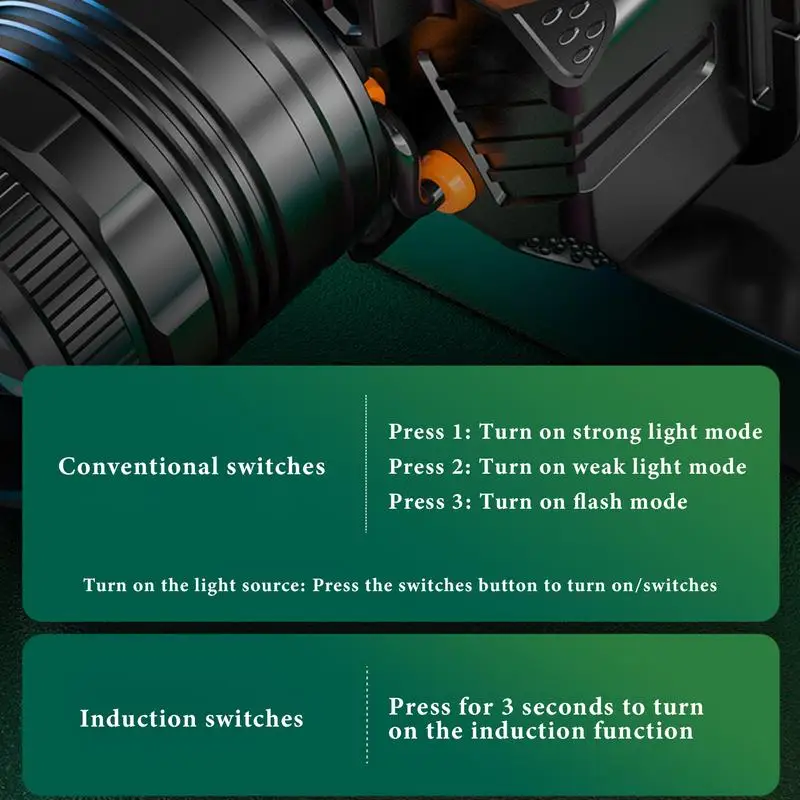 Conventional switches

Press 1: Turn on strong light mode
Press 2: Turn on weak light mode
Press 3: Turn on flash mode

Turn on the light source: Press the switches button to turn on/switches

Induction switches

Press for 3 seconds to turn on the induction function