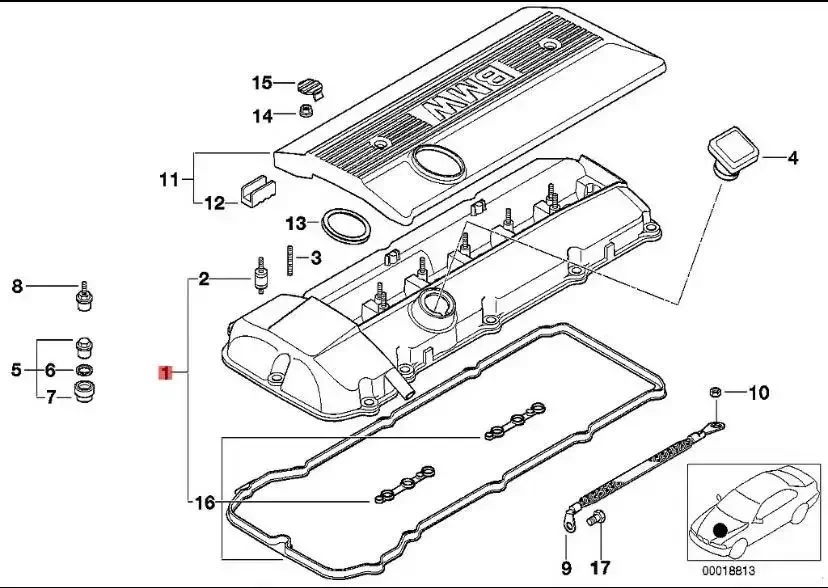 15
14
BMW
4
11
12
13
3
2
8
5
6
7
1
10
16
9
17
00018813