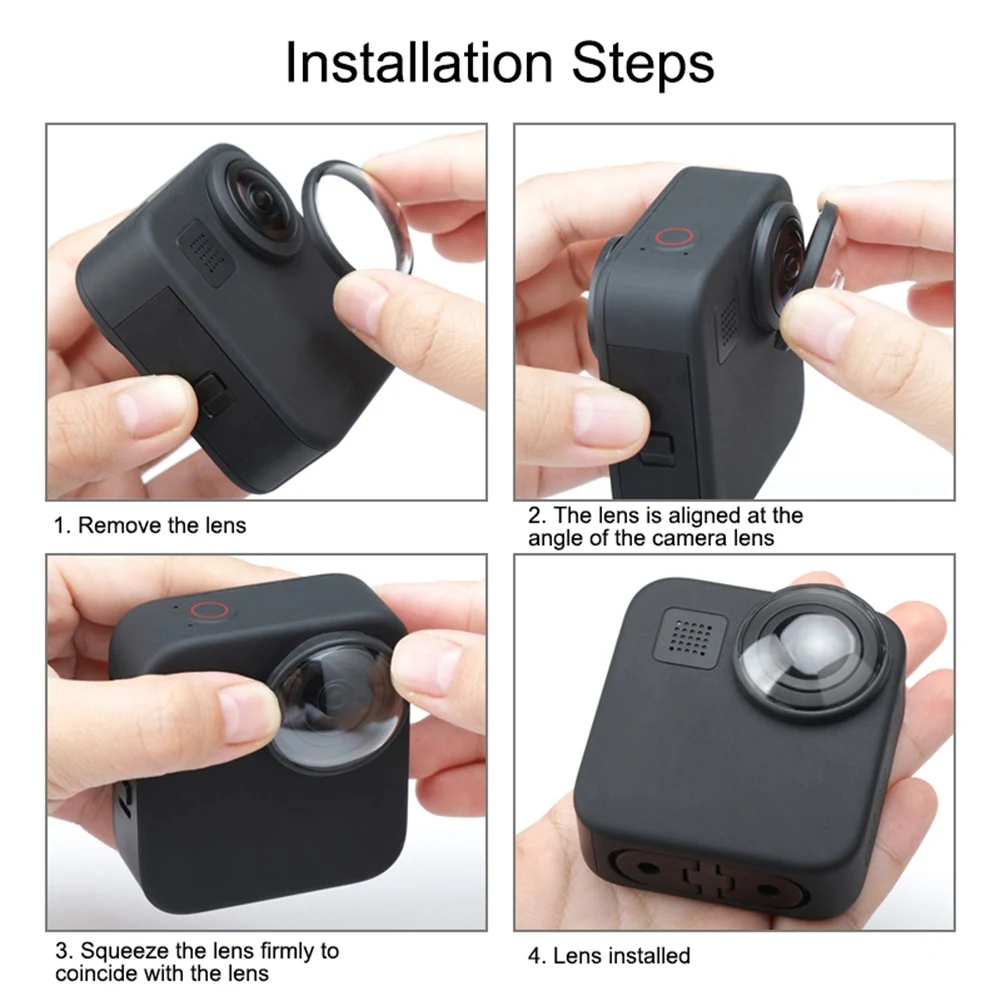 Installation Steps

1. Remove the lens

2. The lens is aligned at the angle of the camera lens

3. Squeeze the lens firmly to coincide with the lens

4. Lens installed