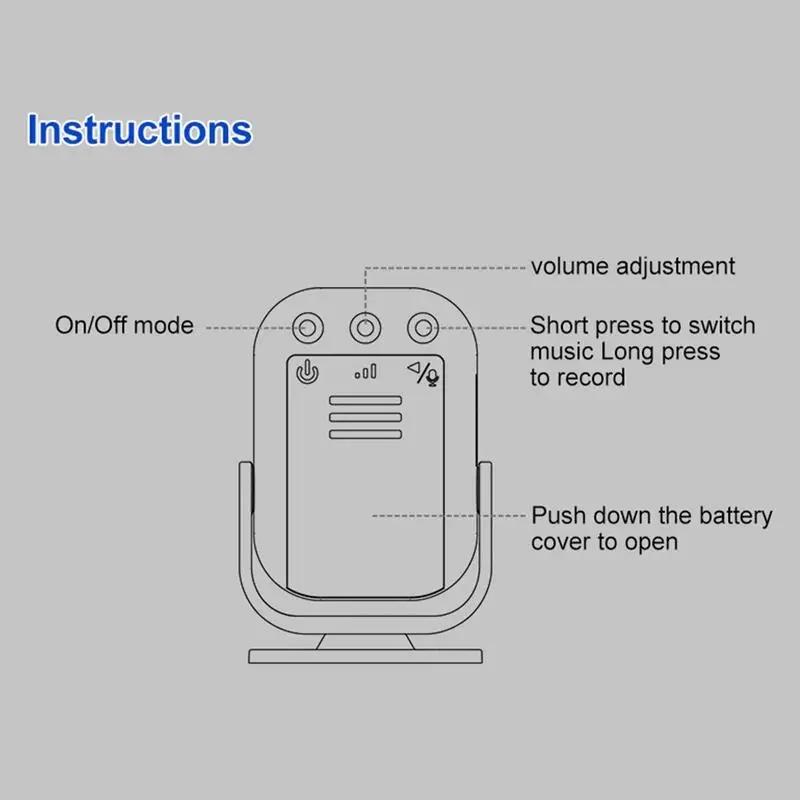 Instructions

volume adjustment

On/Off mode

Short press to switch music Long press to record

Push down the battery cover to open