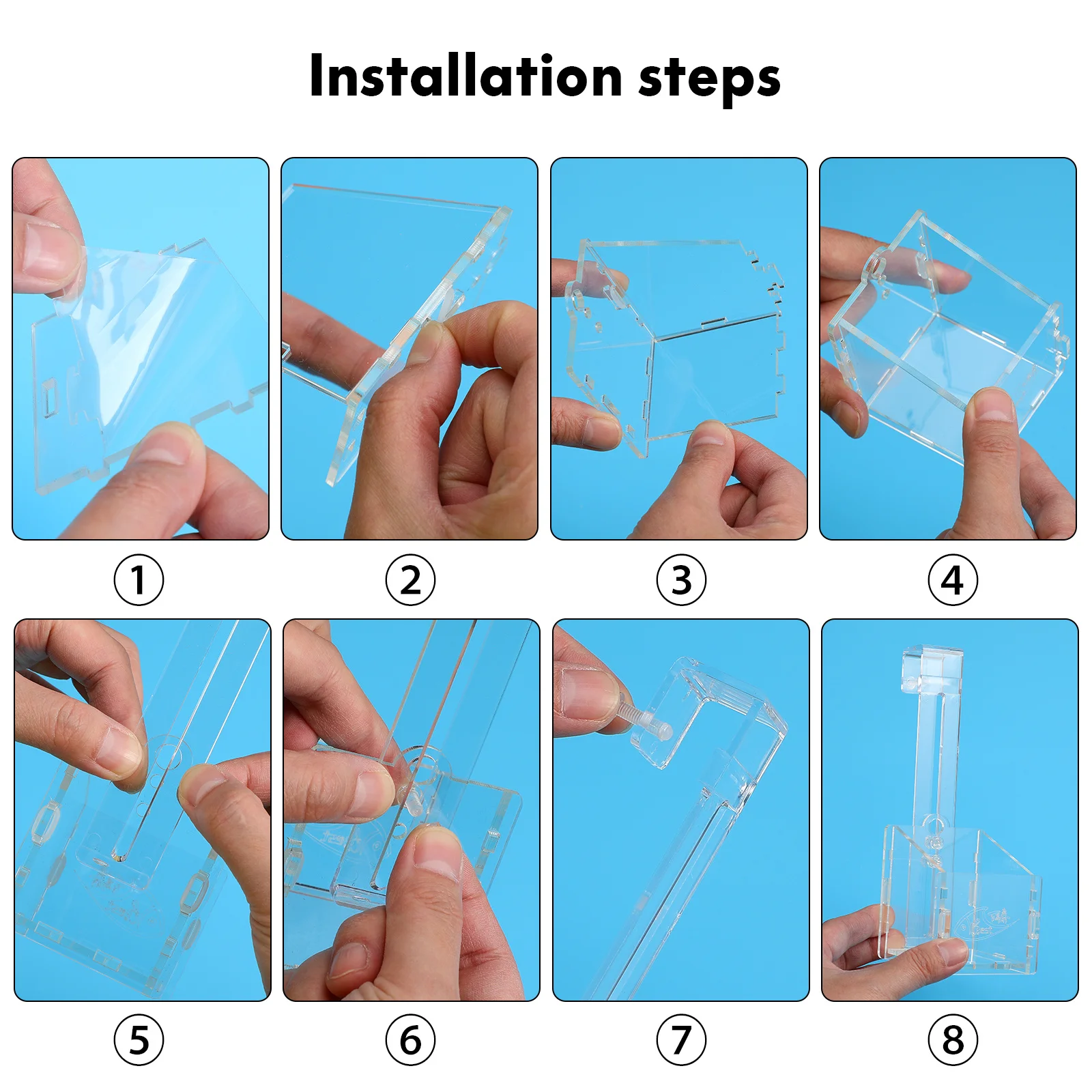 Installation steps

①

②

③

④

⑤

⑥

⑦

⑧