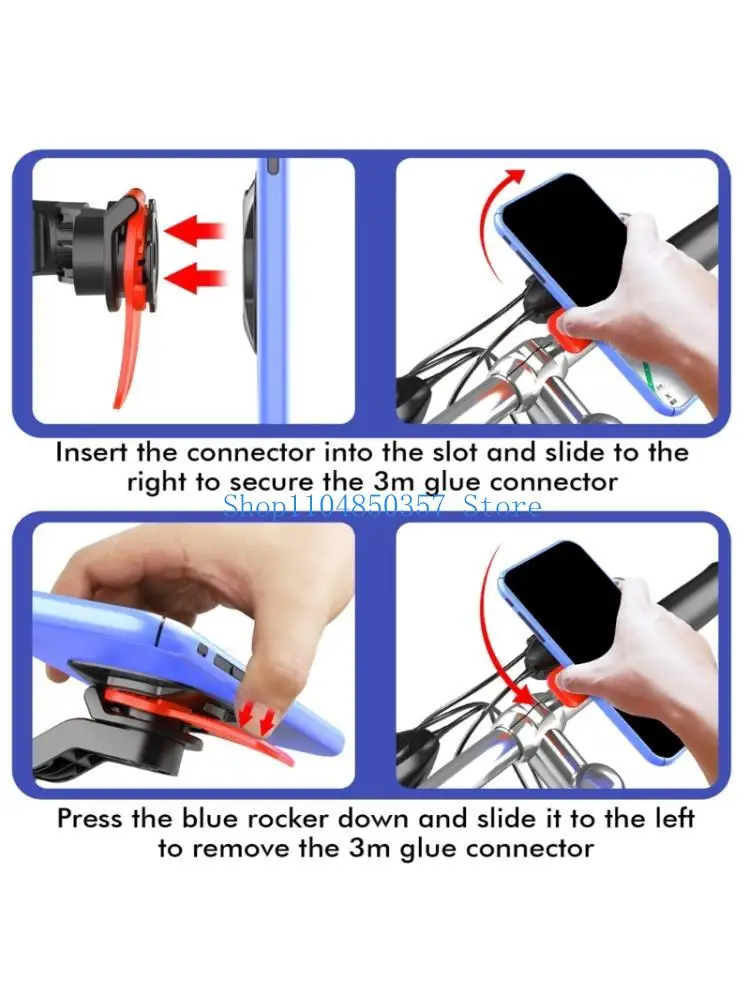 Insert the connector into the slot and slide to the right to secure the 3m glue connector

Shop1104850357 Store

Press the blue rocker down and slide it to the left to remove the 3m glue connector