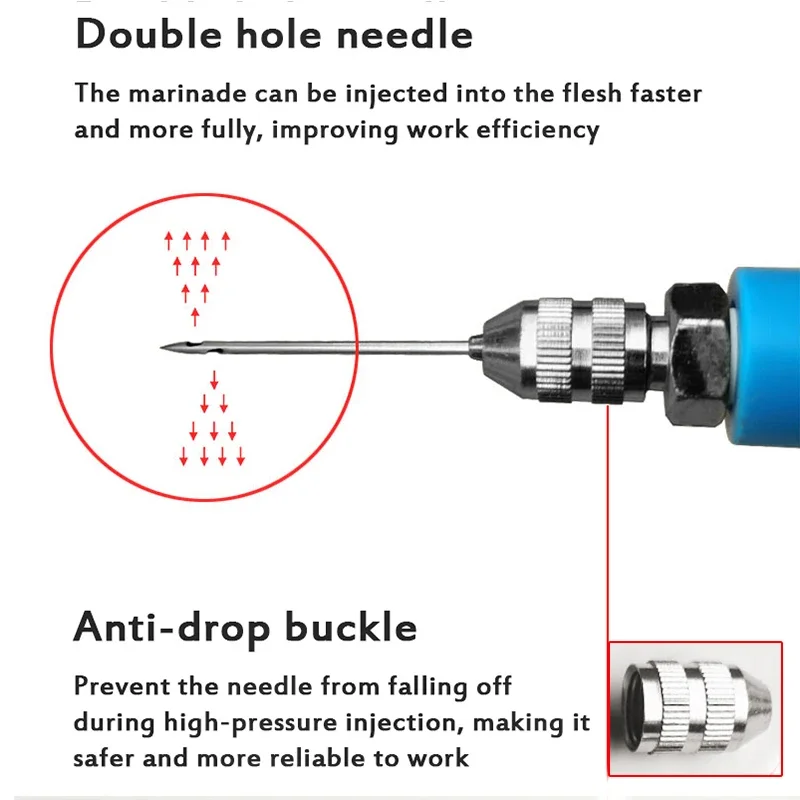 Double hole needle

The marinade can be injected into the flesh faster and more fully, improving work efficiency

Anti-drop buckle

Prevent the needle from falling off during high-pressure injection, making it safer and more reliable to work