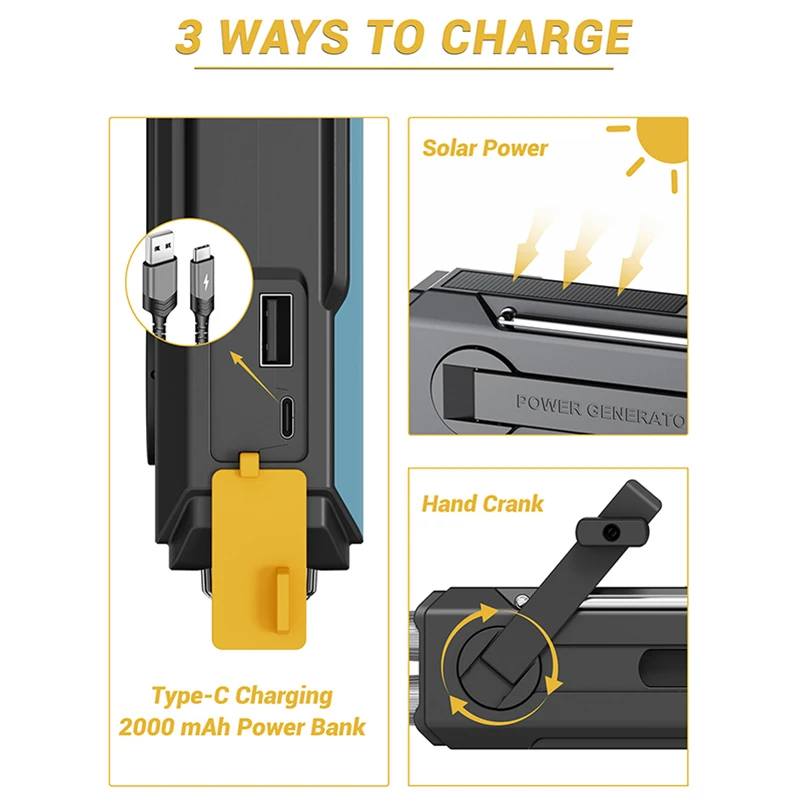 3 WAYS TO CHARGE

Type-C Charging
2000 mAh Power Bank

Solar Power

POWER GENERATO

Hand Crank