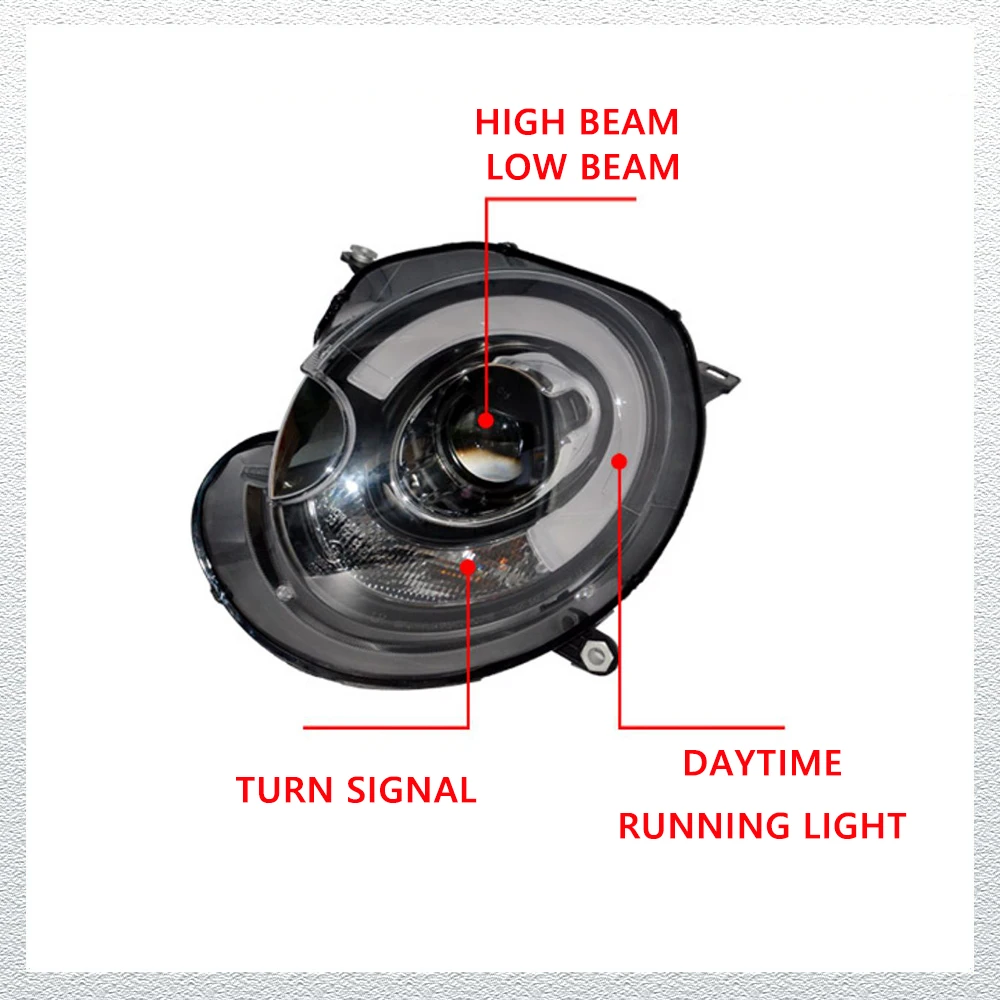 HIGH BEAM
LOW BEAM

TURN SIGNAL

DAYTIME
RUNNING LIGHT