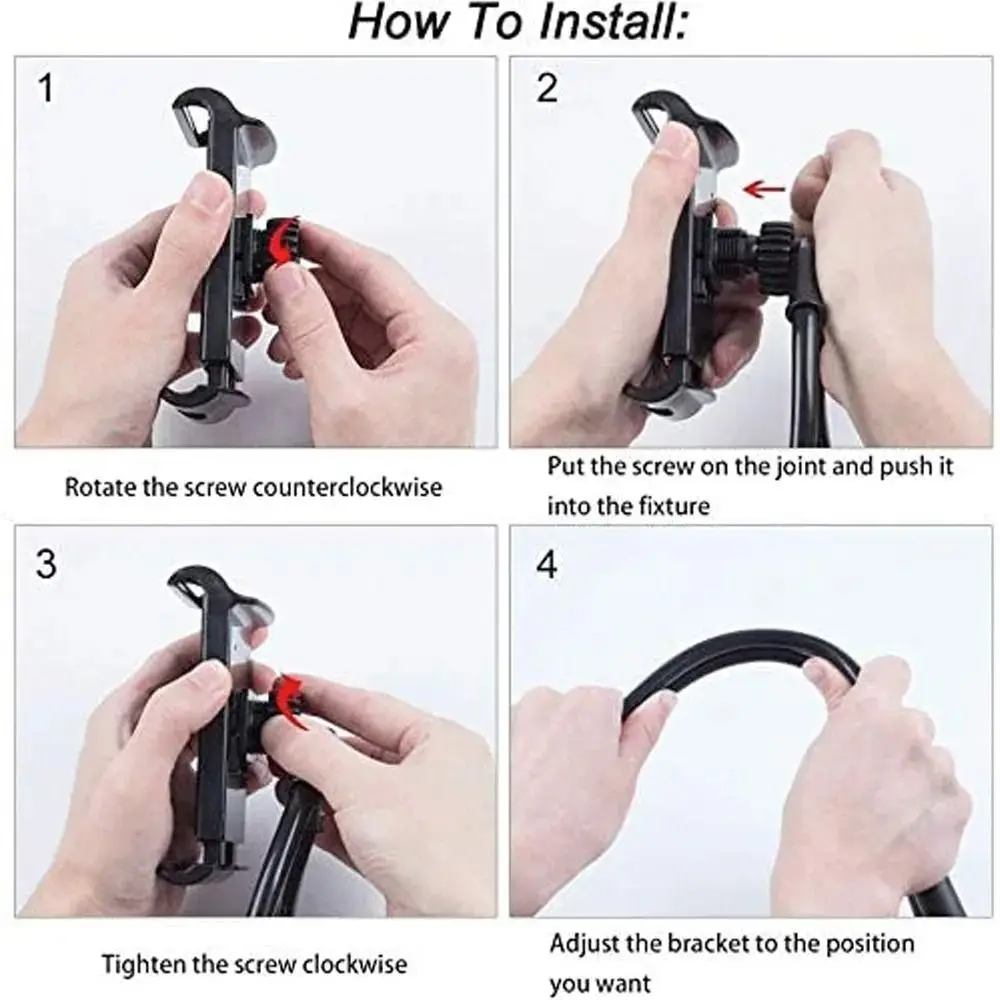 How To Install:

1

Rotate the screw counterclockwise

2

Put the screw on the joint and push it into the fixture

3

Tighten the screw clockwise

4

Adjust the bracket to the position you want