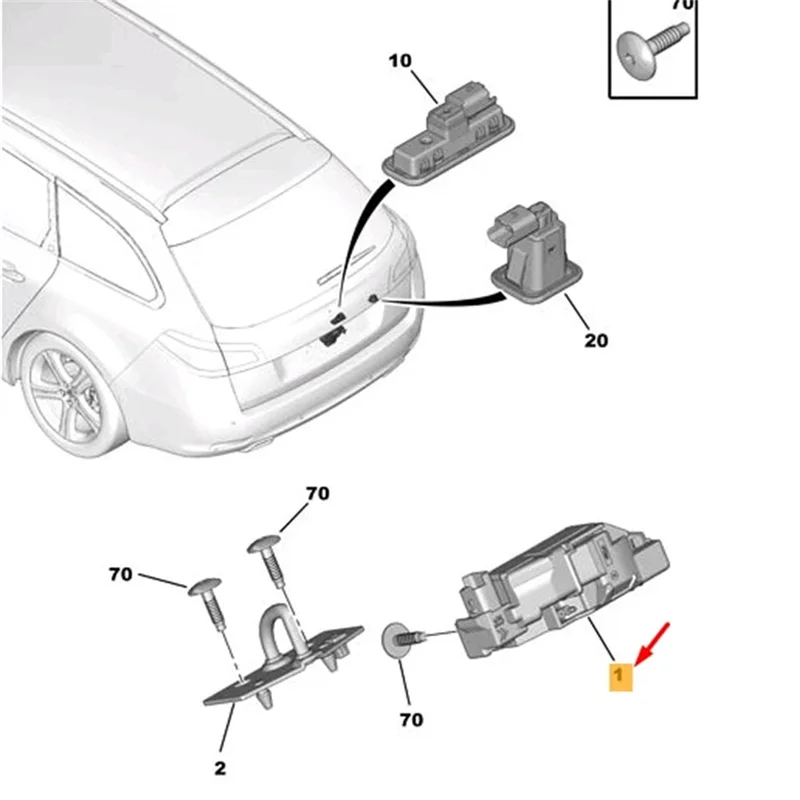 70

10

20

70

70

70

1

2