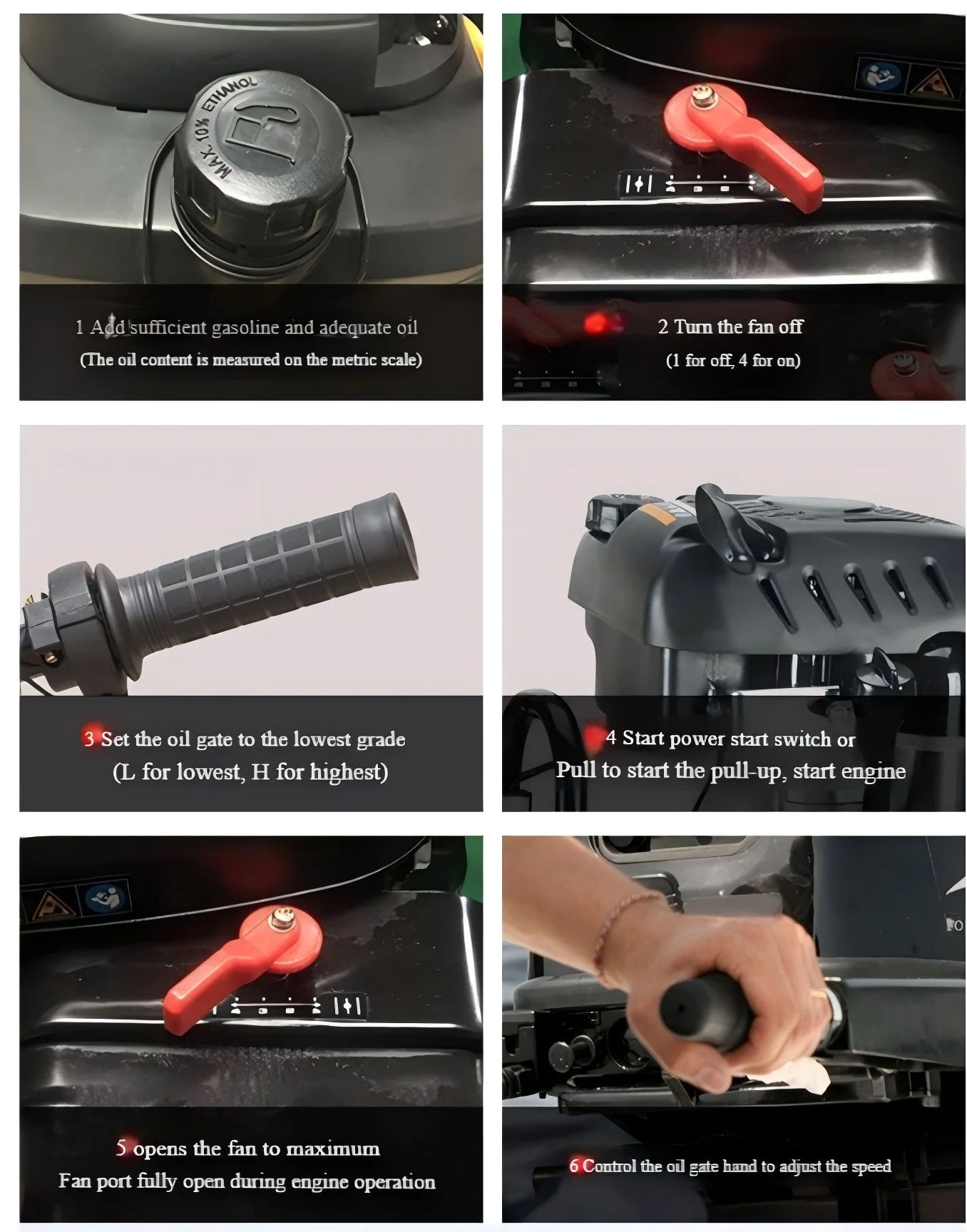 MAX. 10% ETHANOL

1 Add sufficient gasoline and adequate oil
(The oil content is measured on the metric scale)

2 Turn the fan off
(1 for off, 4 for on)

3 Set the oil gate to the lowest grade
(L for lowest, H for highest)

4 Start power start switch or
Pull to start the pull-up, start engine

5 opens the fan to maximum
Fan port fully open during engine operation

6 Control the oil gate hand to adjust the speed