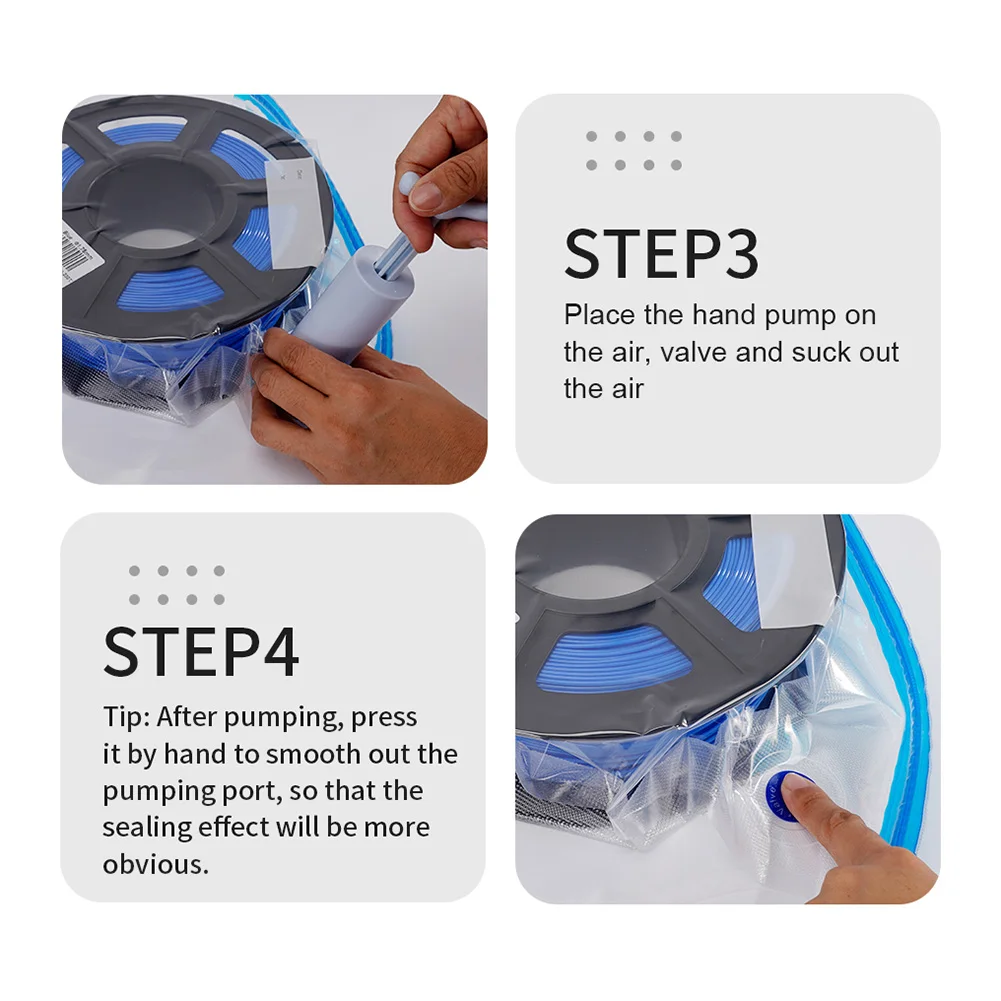 STEP3

Place the hand pump on the air, valve and suck out the air

STEP4

Tip: After pumping, press it by hand to smooth out the pumping port, so that the sealing effect will be more obvious.

valve