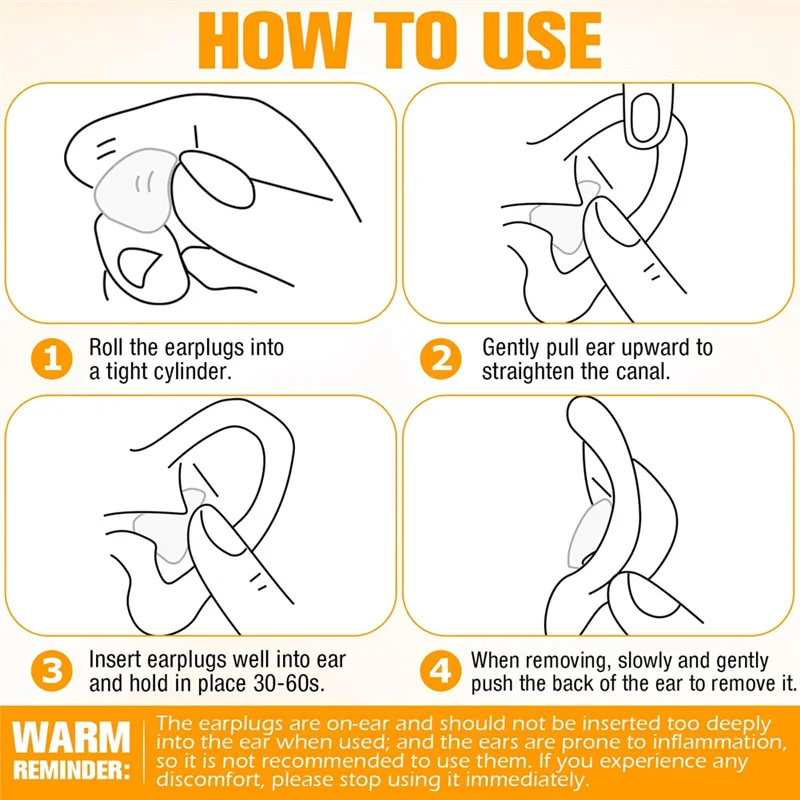 HOW TO USE

1 Roll the earplugs into a tight cylinder.

2 Gently pull ear upward to straighten the canal.

3 Insert earplugs well into ear and hold in place 30-60s.

4 When removing, slowly and gently push the back of the ear to remove it.

WARM REMINDER: The earplugs are on-ear and should not be inserted too deeply into the ear when used; and the ears are prone to inflammation, so it is not recommended to use them. If you experience any discomfort, please stop using it immediately.