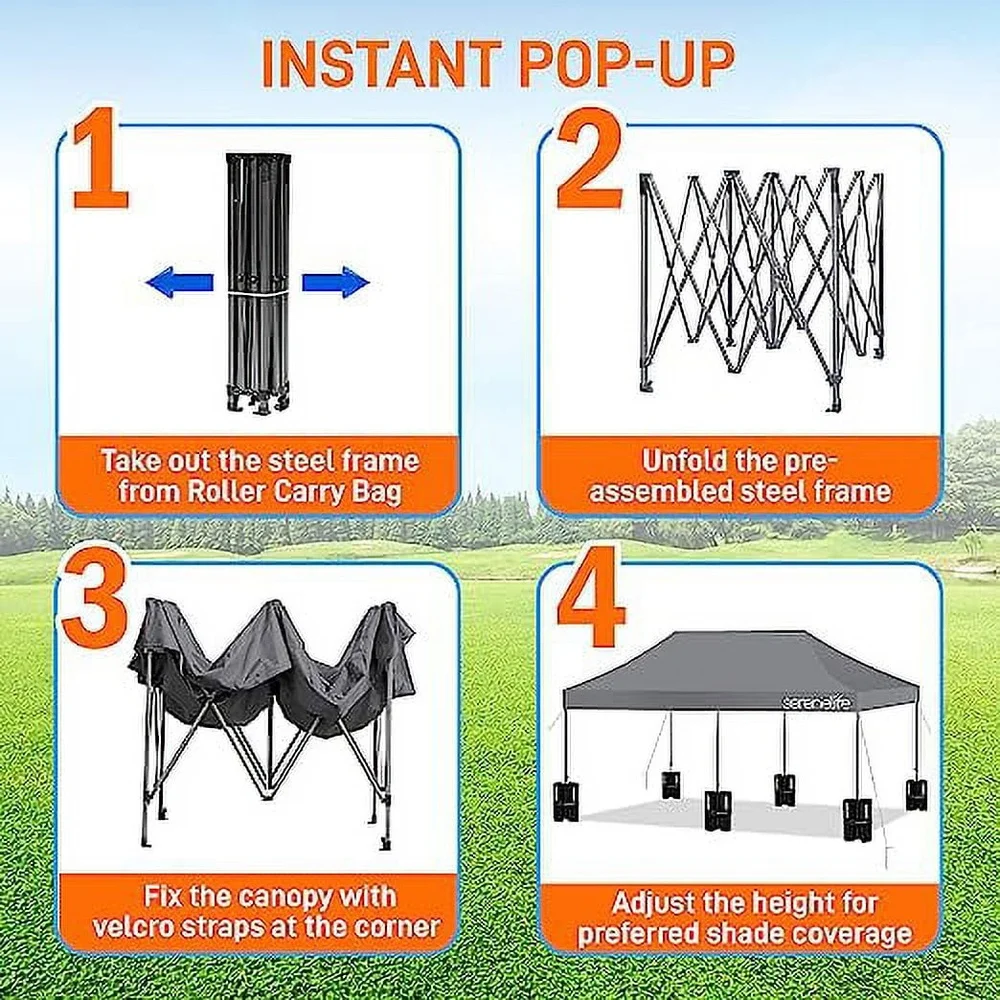 INSTANT POP-UP

1

Take out the steel frame from Roller Carry Bag

2

Unfold the pre-assembled steel frame

3

Fix the canopy with velcro straps at the corner

4

serenelife

Adjust the height for preferred shade coverage