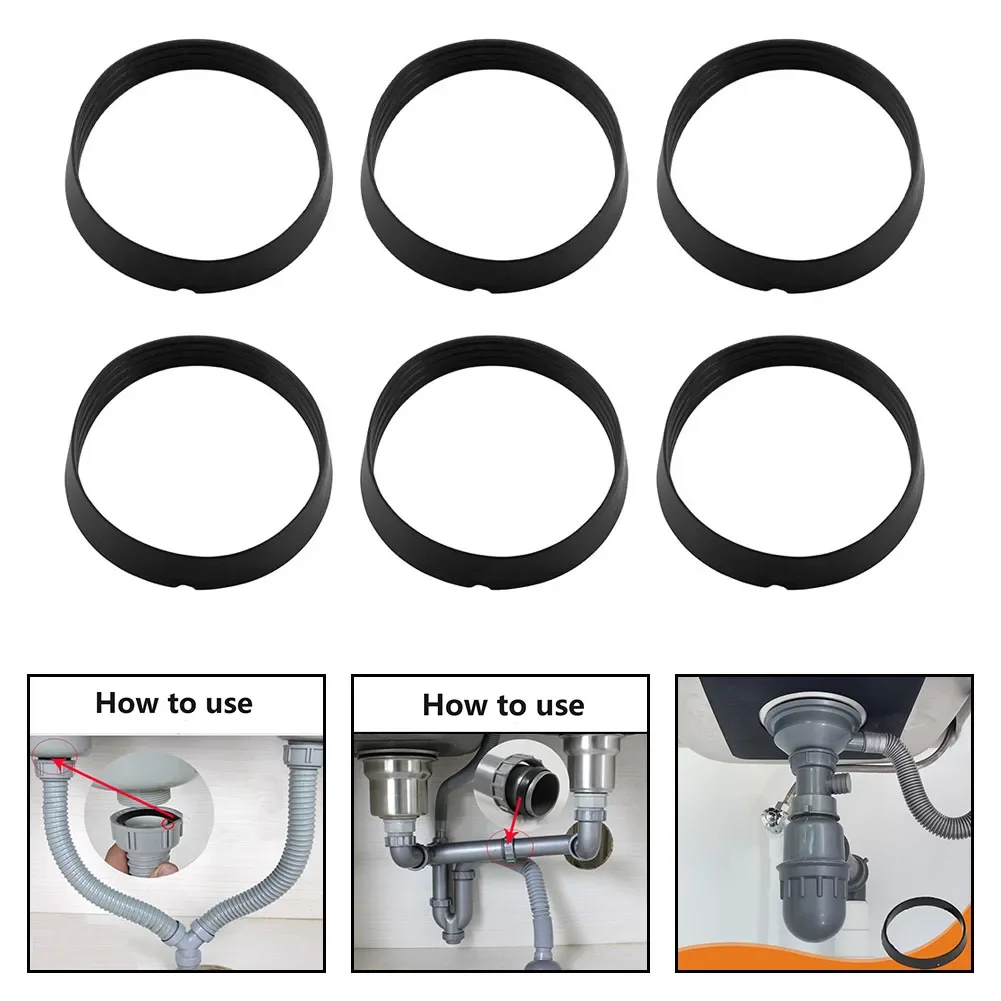 How to use

How to use