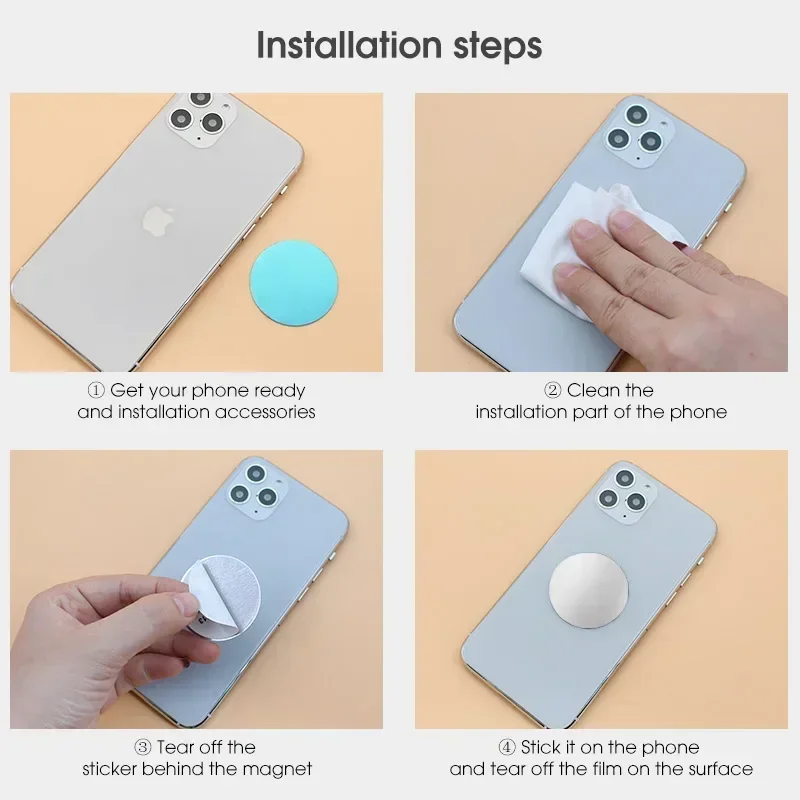 Installation steps

① Get your phone ready and installation accessories

② Clean the installation part of the phone

③ Tear off the sticker behind the magnet

④ Stick it on the phone and tear off the film on the surface