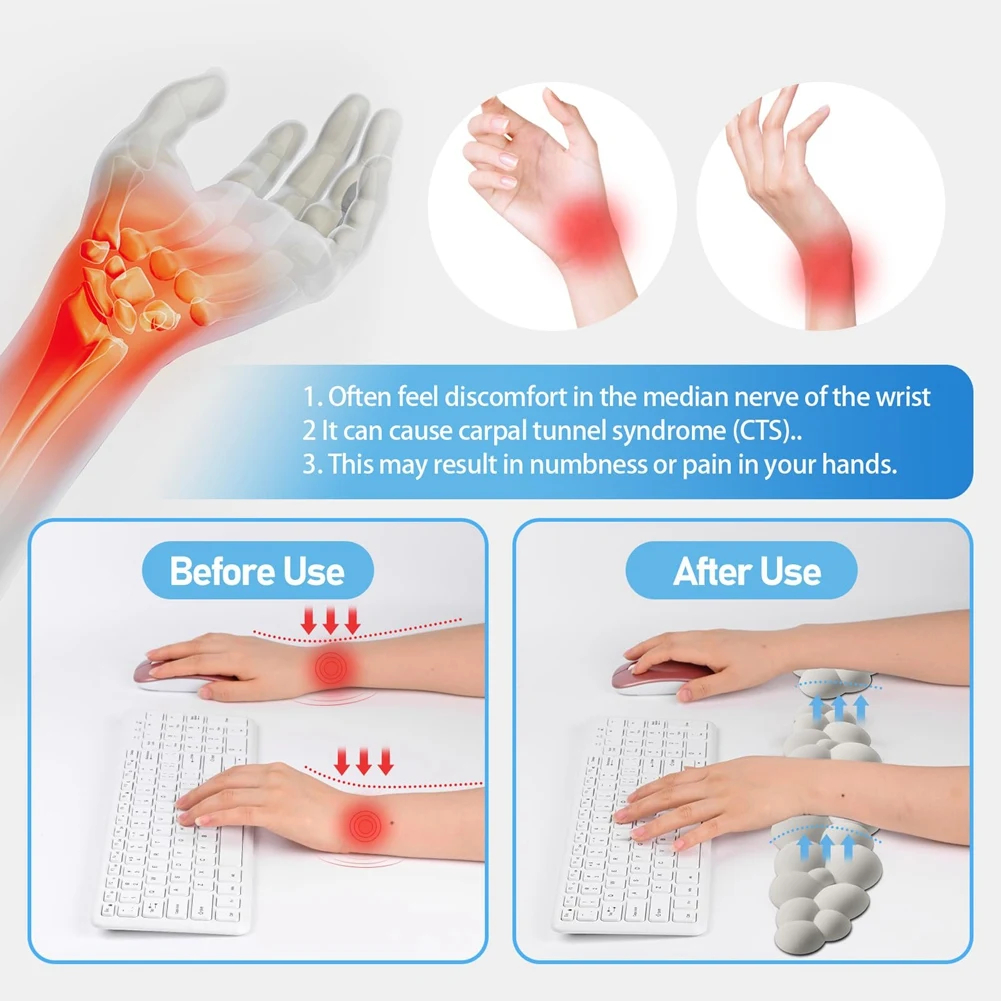 1. Often feel discomfort in the median nerve of the wrist
2 It can cause carpal tunnel syndrome (CTS)..
3. This may result in numbness or pain in your hands.

Before Use

After Use