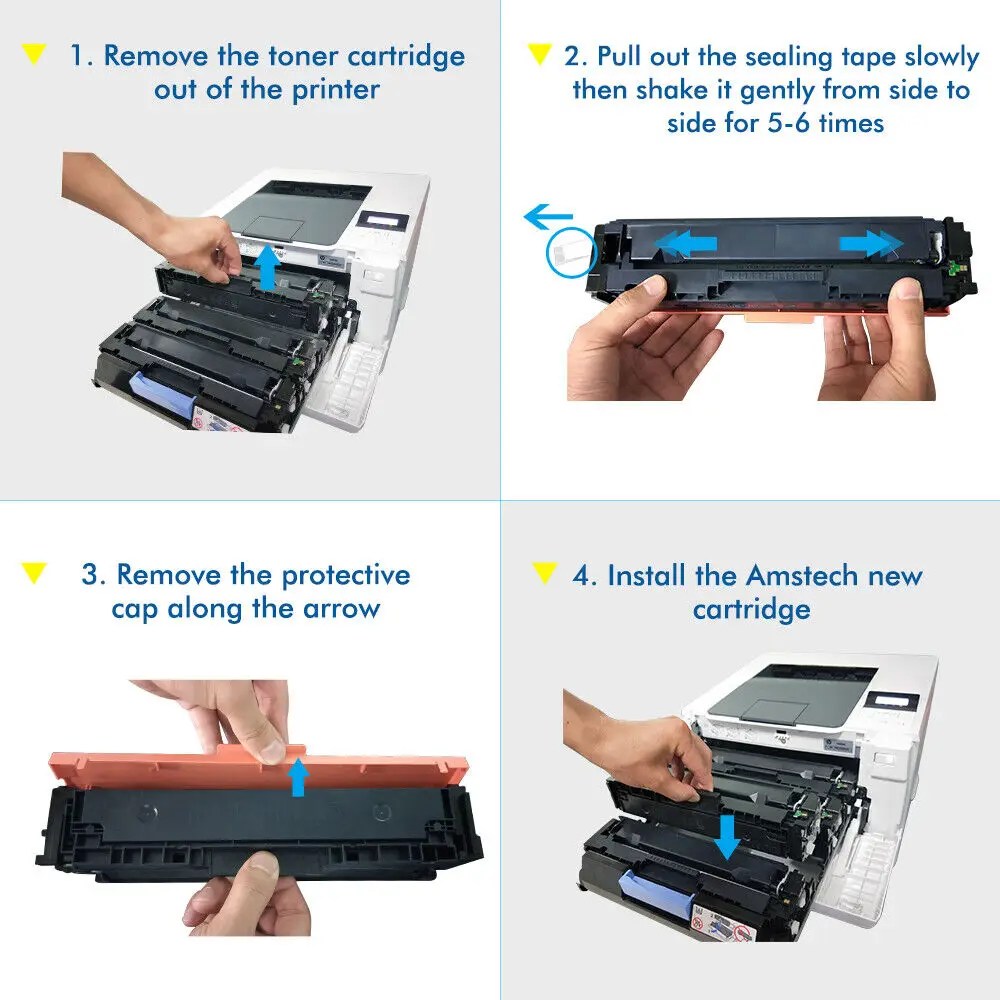 1. Remove the toner cartridge out of the printer

2. Pull out the sealing tape slowly then shake it gently from side to side for 5-6 times

3. Remove the protective cap along the arrow

4. Install the Amstech new cartridge