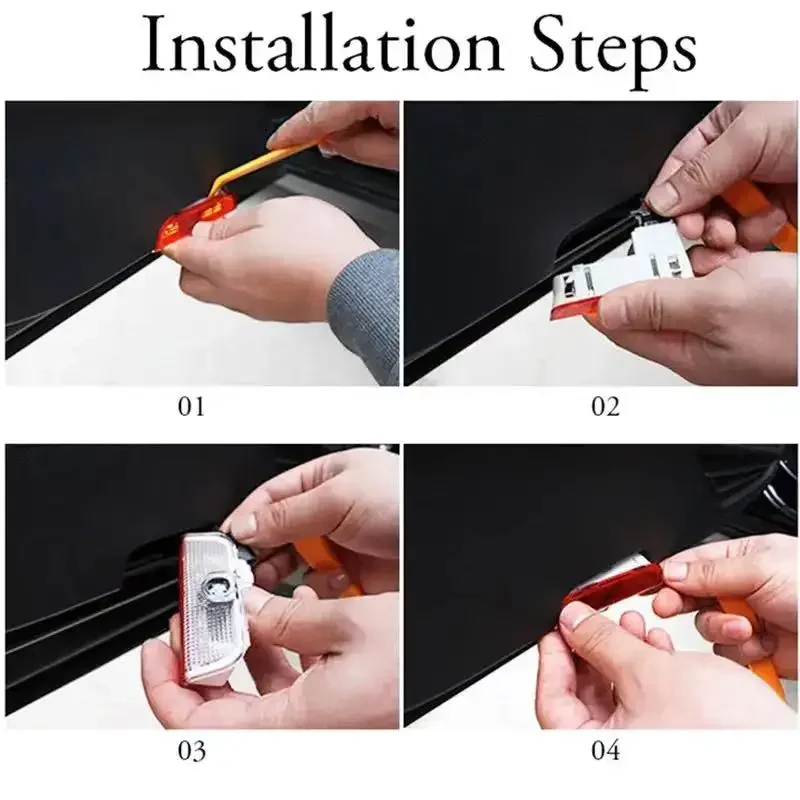 Installation Steps

01

02

03

04