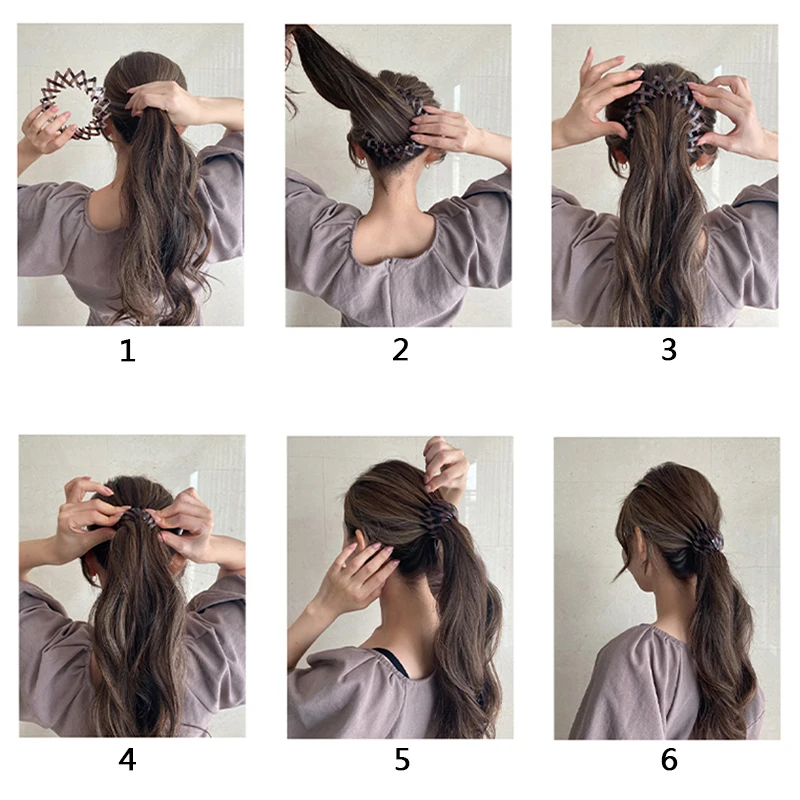 1
2
3
4
5
6