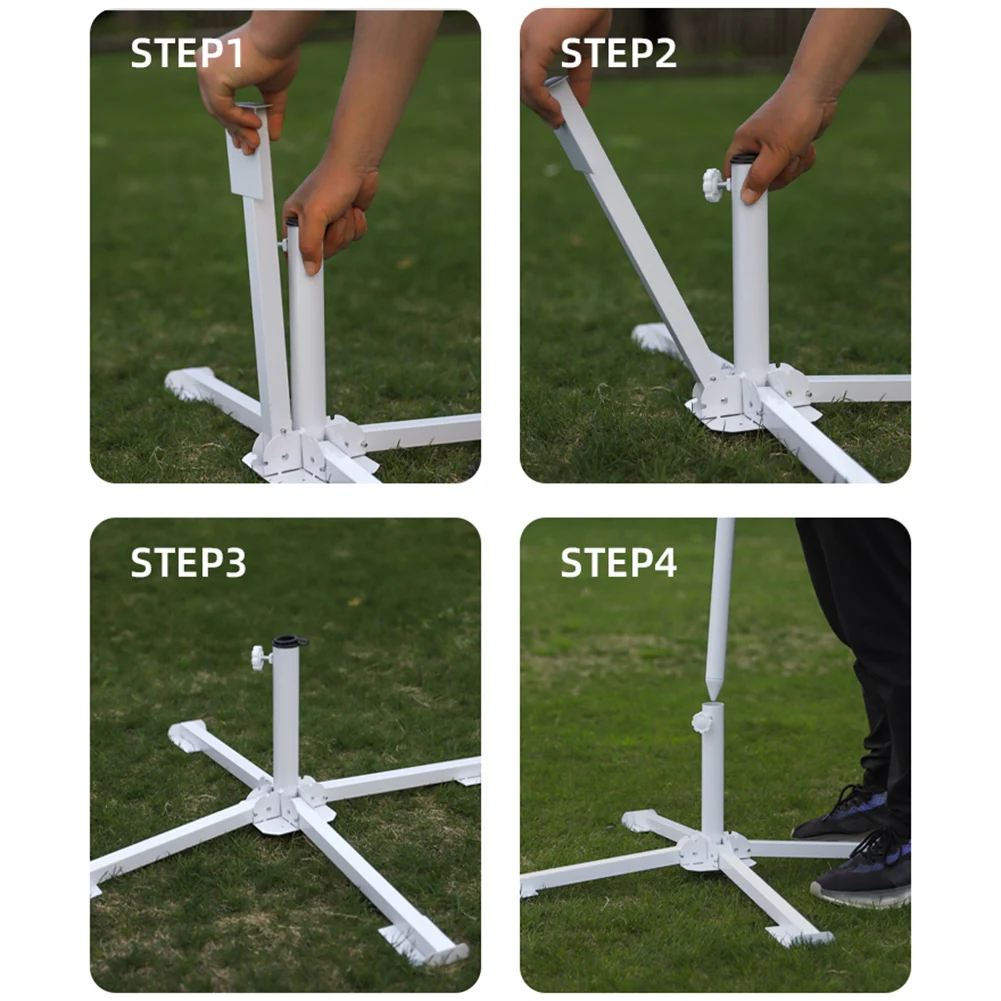 STEP1

STEP2

STEP3

STEP4