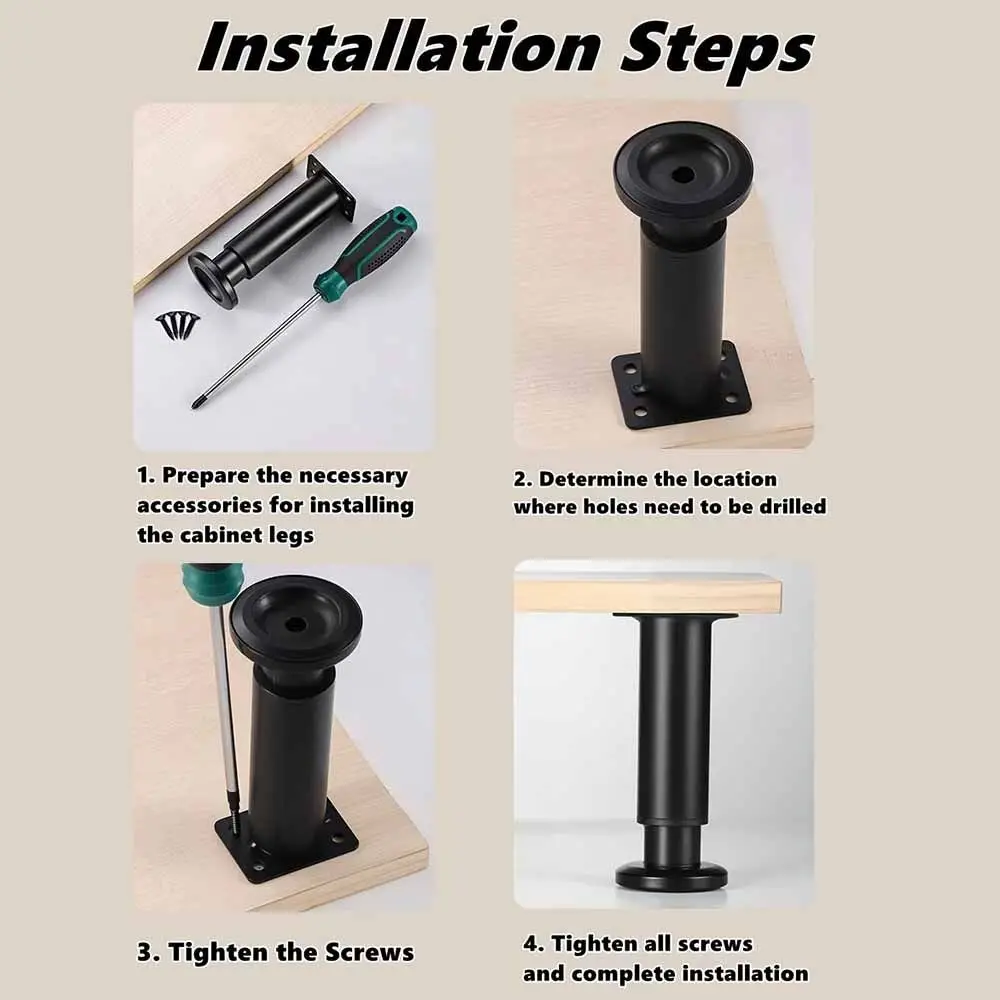 Installation Steps

1. Prepare the necessary accessories for installing the cabinet legs

2. Determine the location where holes need to be drilled

3. Tighten the Screws

4. Tighten all screws and complete installation