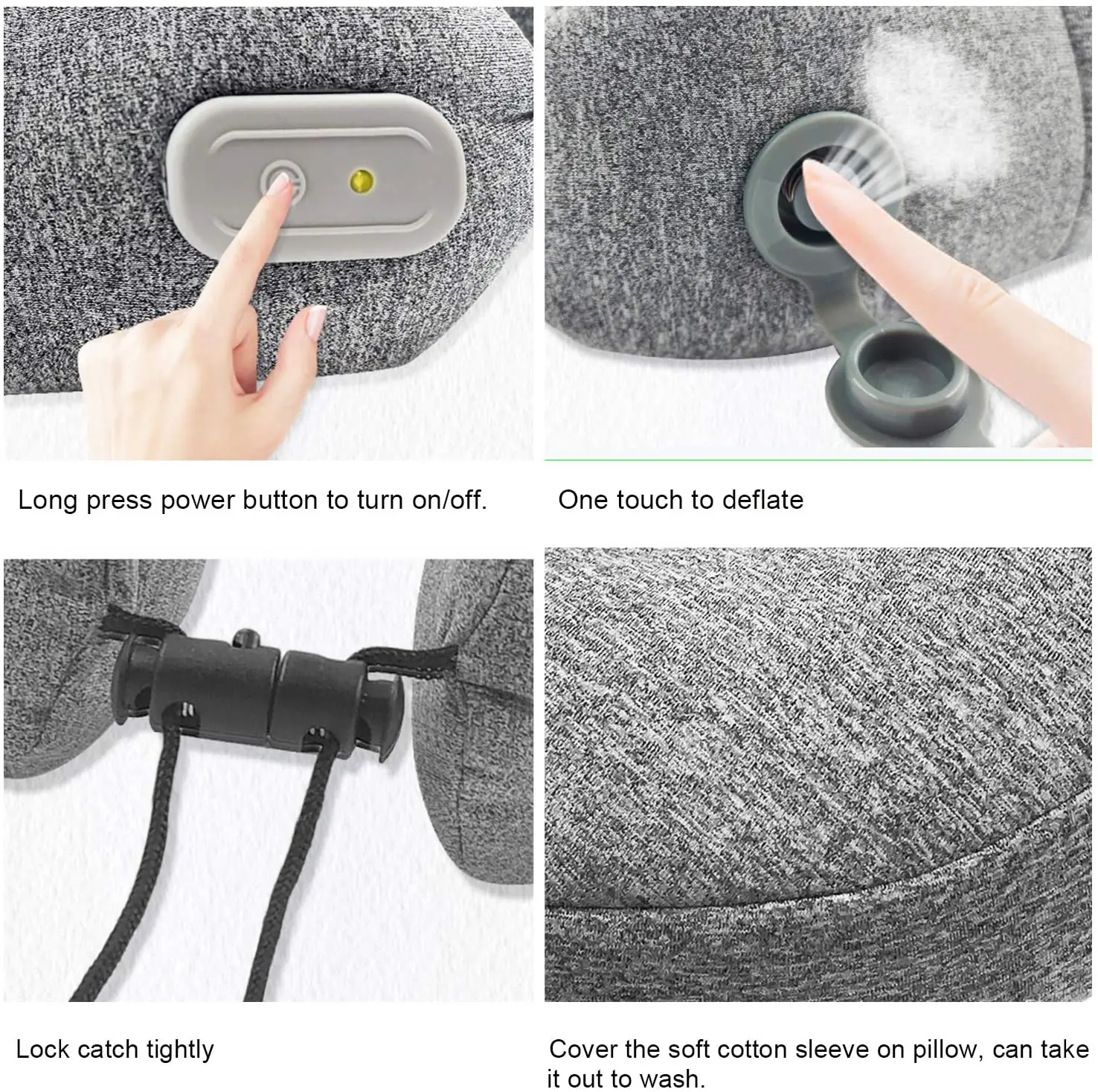 Long press power button to turn on/off.

One touch to deflate

Lock catch tightly

Cover the soft cotton sleeve on pillow, can take it out to wash.