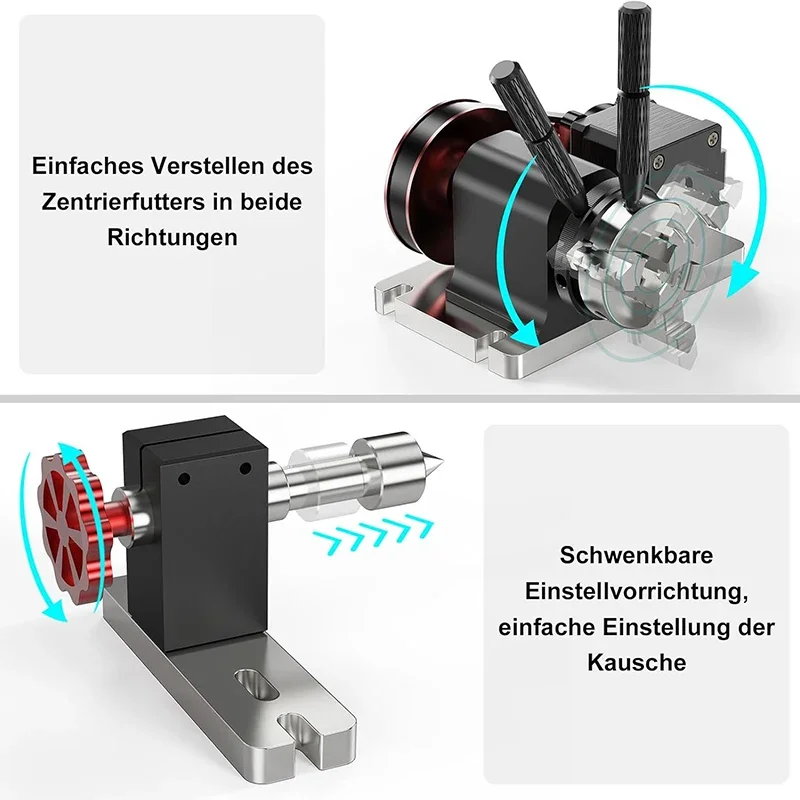 Einfaches Verstellen des Zentrierfutters in beide Richtungen

Schwenkbare Einstellvorrichtung, einfache Einstellung der Kausche