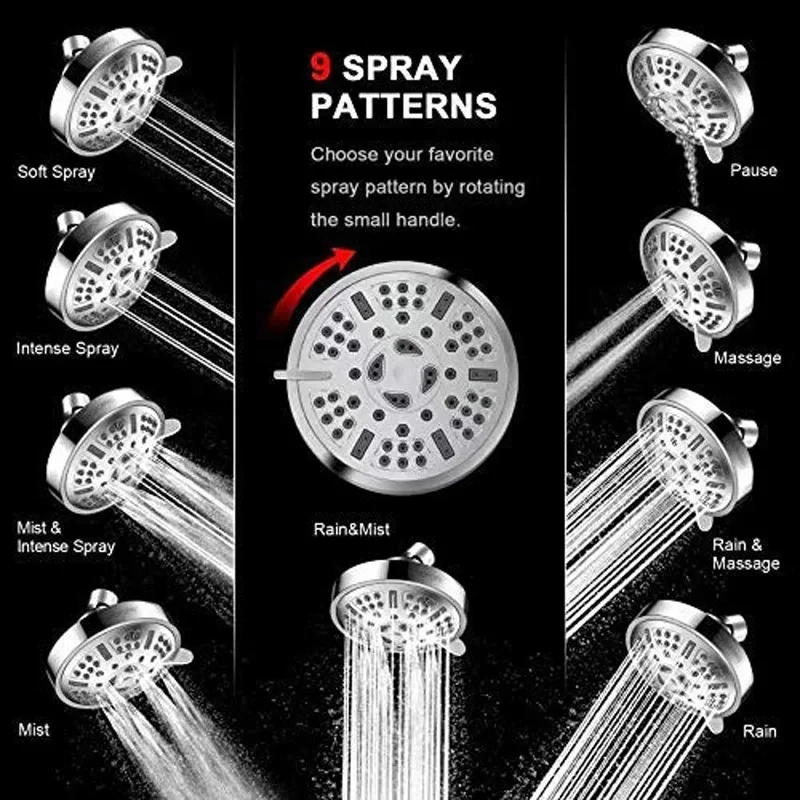 9 SPRAY PATTERNS

Choose your favorite spray pattern by rotating the small handle.

Soft Spray

Intense Spray

Mist & Intense Spray

Mist

Rain&Mist

Pause

Massage

Rain & Massage

Rain