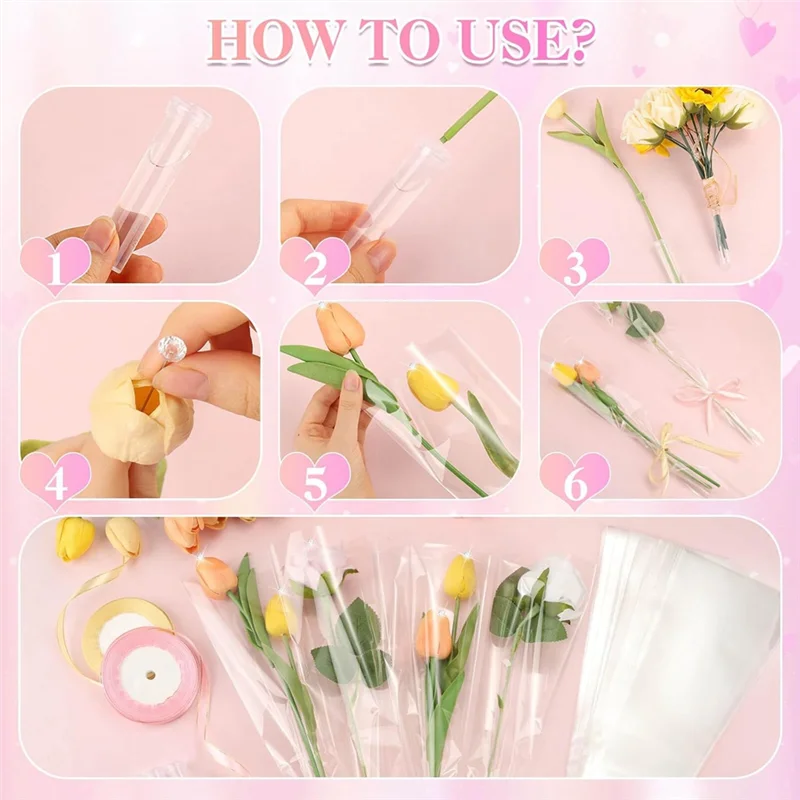 HOW TO USE?

1

2

3

4

5

6