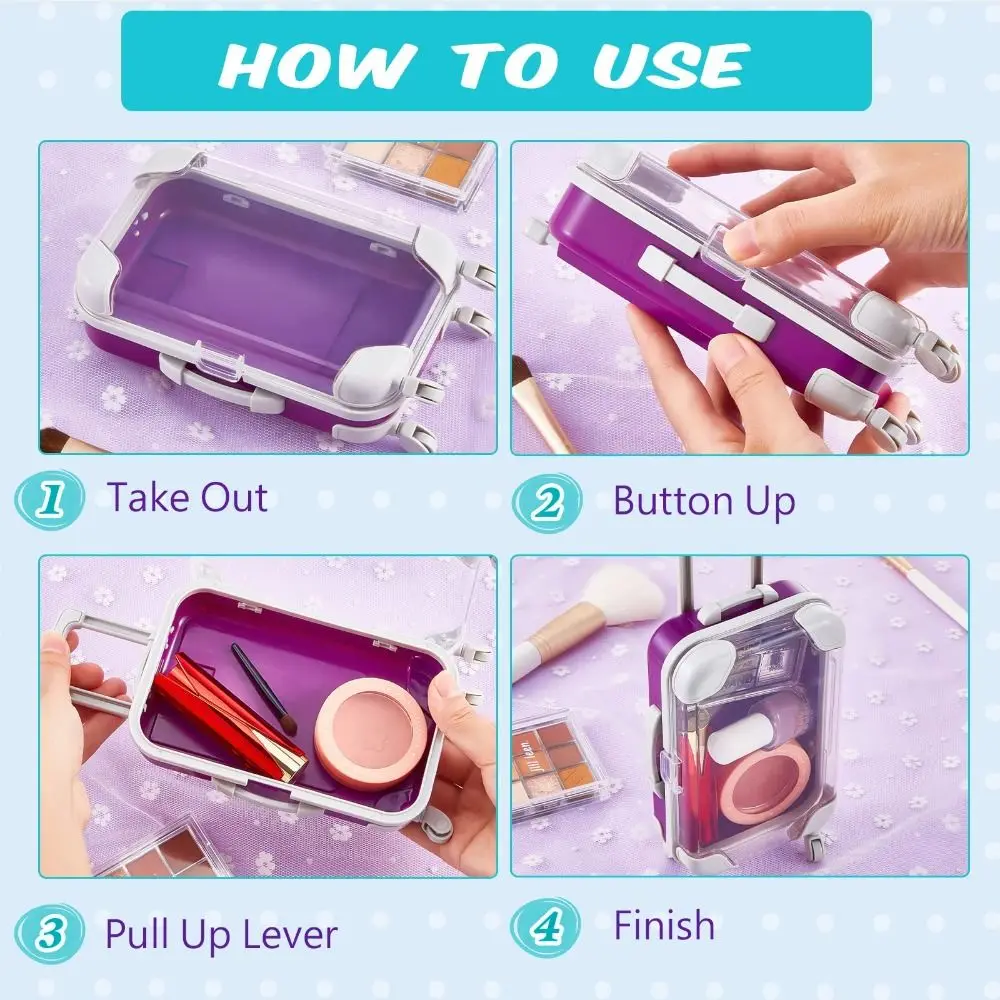 HOW TO USE

1 Take Out

2 Button Up

3 Pull Up Lever

4 Finish