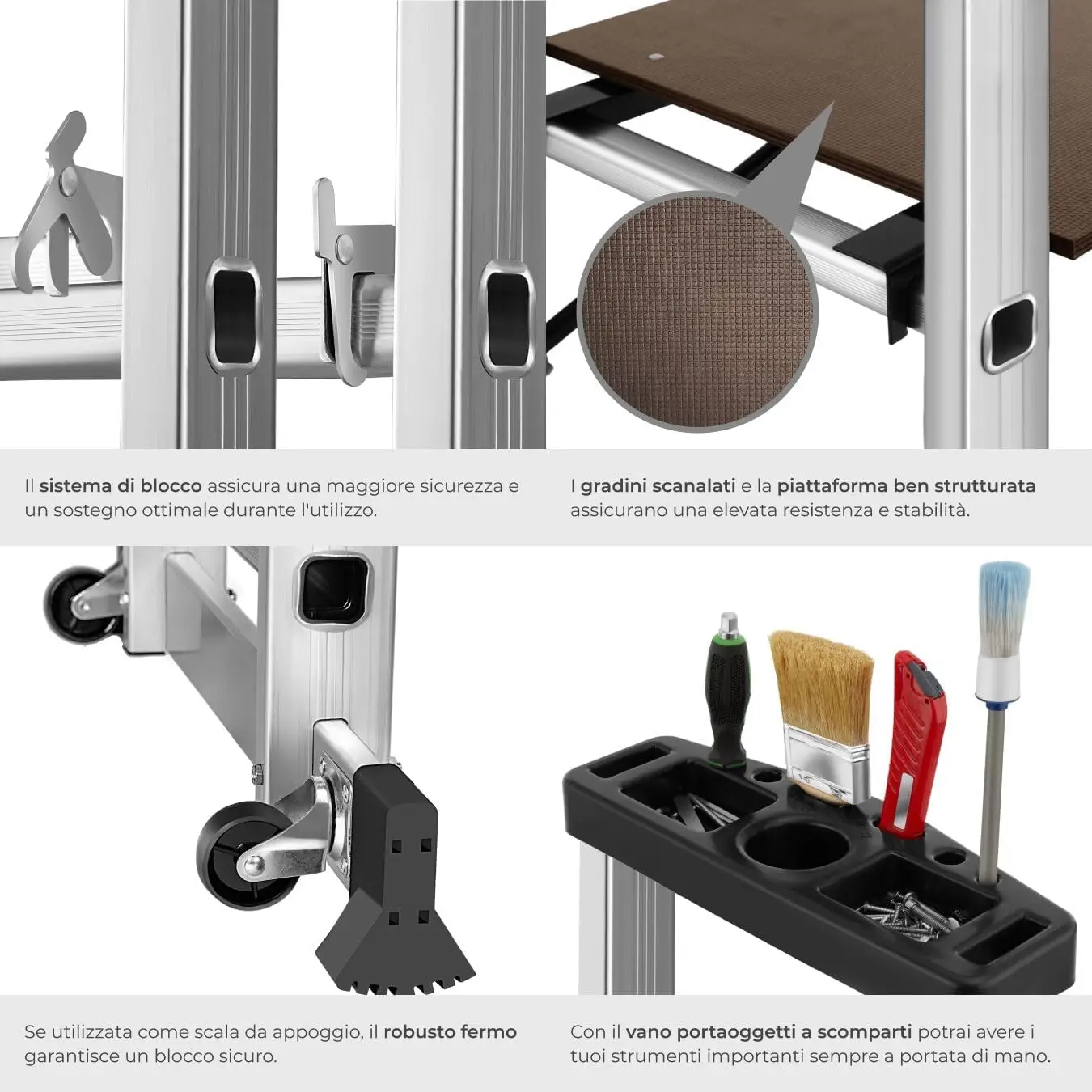 Il sistema di blocco assicura una maggiore sicurezza e un sostegno ottimale durante l'utilizzo.

I gradini scanalati e la piattaforma ben strutturata assicurano una elevata resistenza e stabilità.

Se utilizzata come scala da appoggio, il robusto fermo garantisce un blocco sicuro.

Con il vano portaoggetti a scomparti potrai avere i tuoi strumenti importanti sempre a portata di mano.