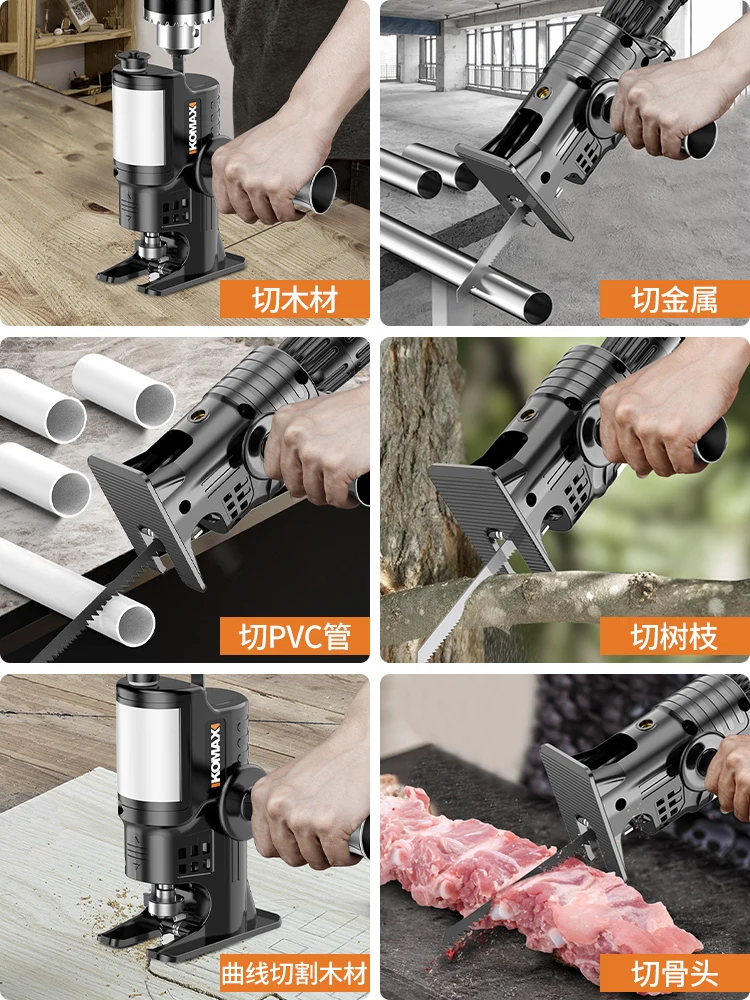 KOMAX
切木材

切金属

切PVC管

切树枝

KOMAX
曲线切割木材

切骨头