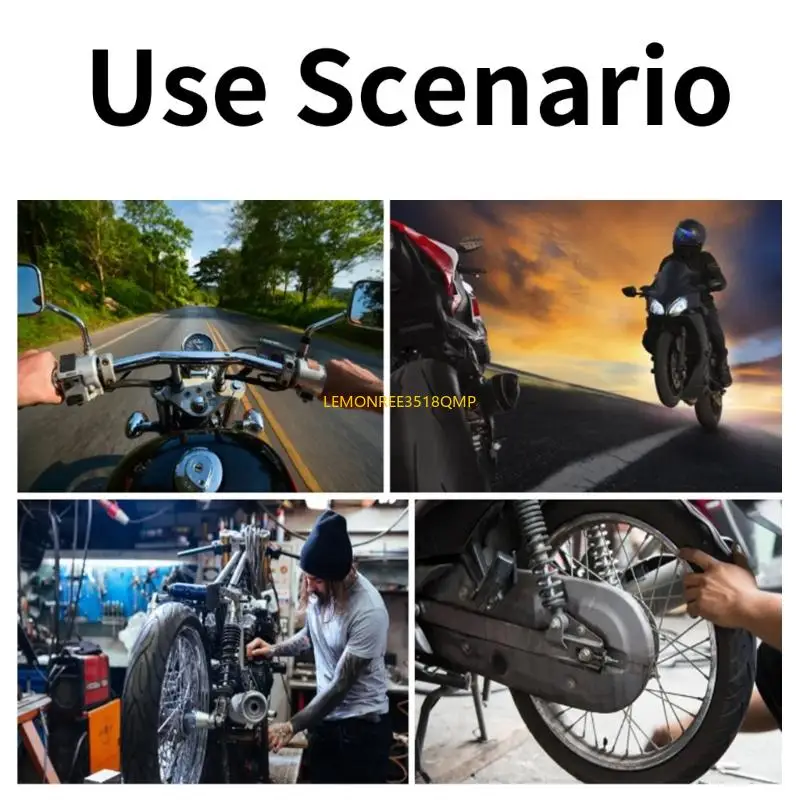 Use Scenario

LEMONREE3518QMP