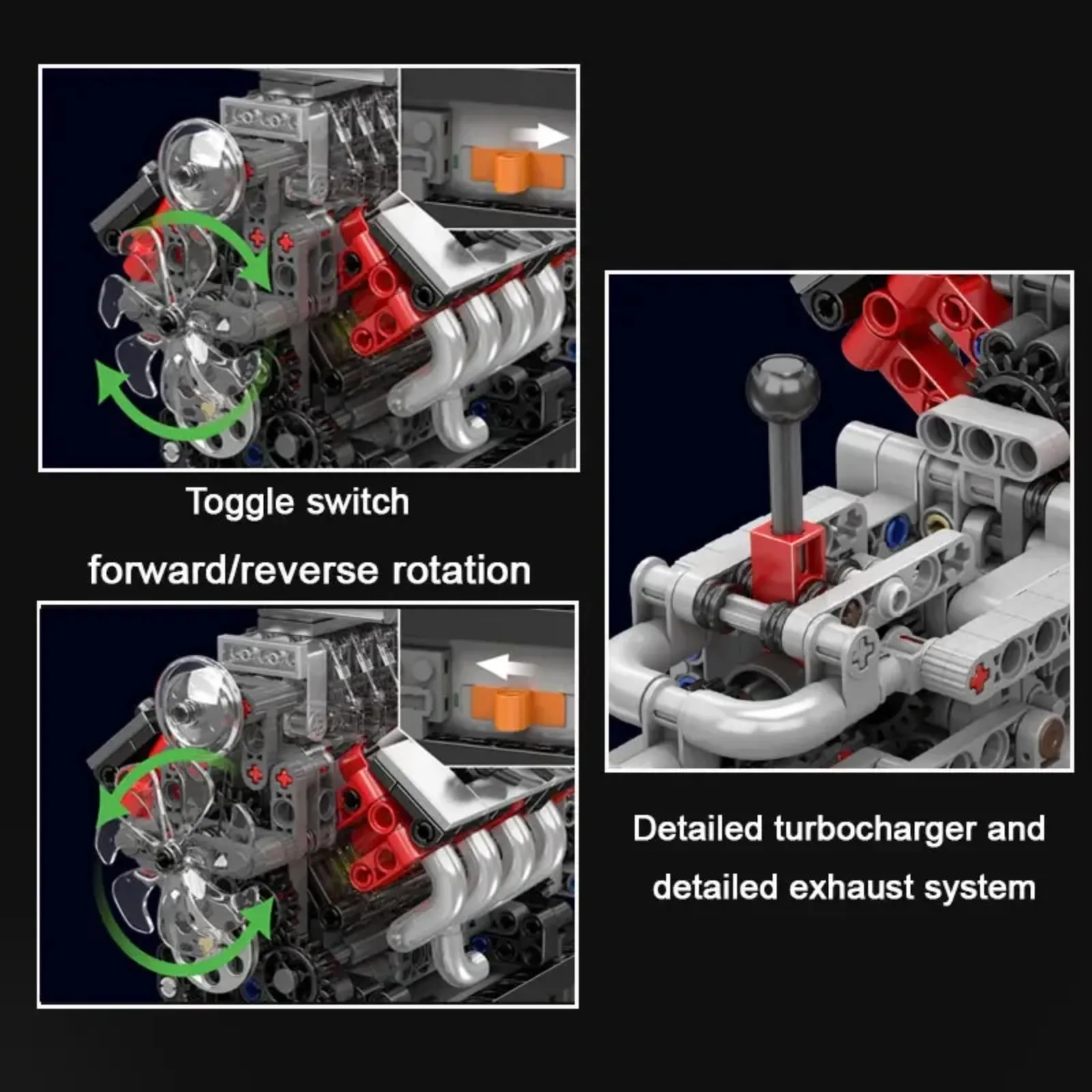 Toggle switch

forward/reverse rotation

Detailed turbocharger and detailed exhaust system