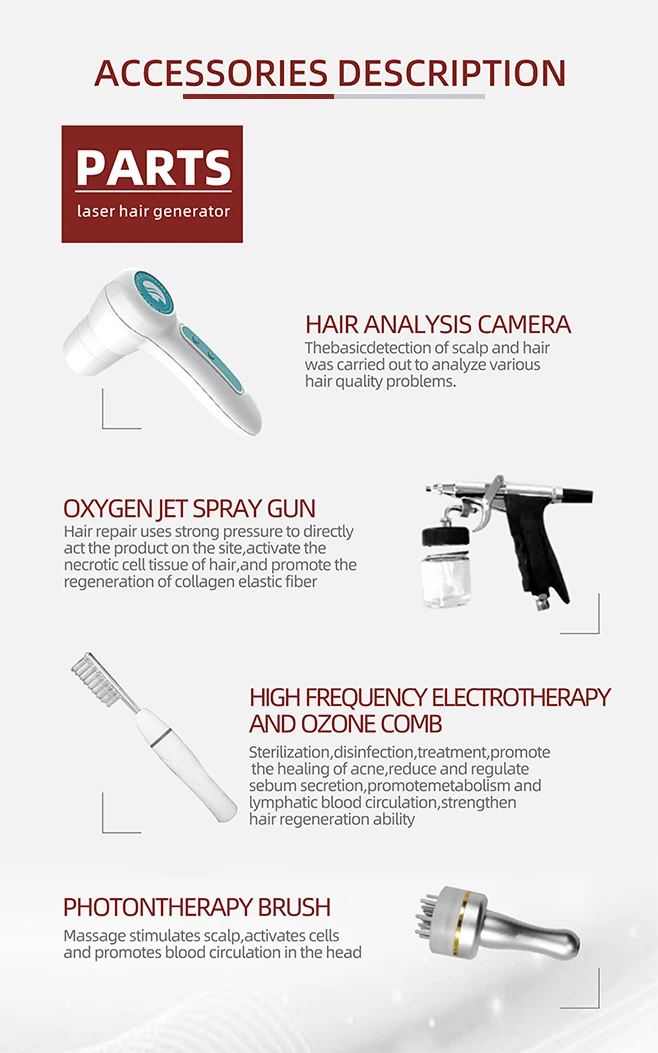 ACCESSORIES DESCRIPTION

PARTS
laser hair generator

HAIR ANALYSIS CAMERA
Thebasicdetection of scalp and hair was carried out to analyze various hair quality problems.

OXYGEN JET SPRAY GUN
Hair repair uses strong pressure to directly act the product on the site,activate the necrotic cell tissue of hair,and promote the regeneration of collagen elastic fiber

HIGH FREQUENCY ELECTROTHERAPY AND OZONE COMB
Sterilization,disinfection,treatment,promote the healing of acne,reduce and regulate sebum secretion,promotemetabolism and lymphatic blood circulation,strengthen hair regeneration ability

PHOTONTHERAPY BRUSH
Massage stimulates scalp,activates cells and promotes blood circulation in the head