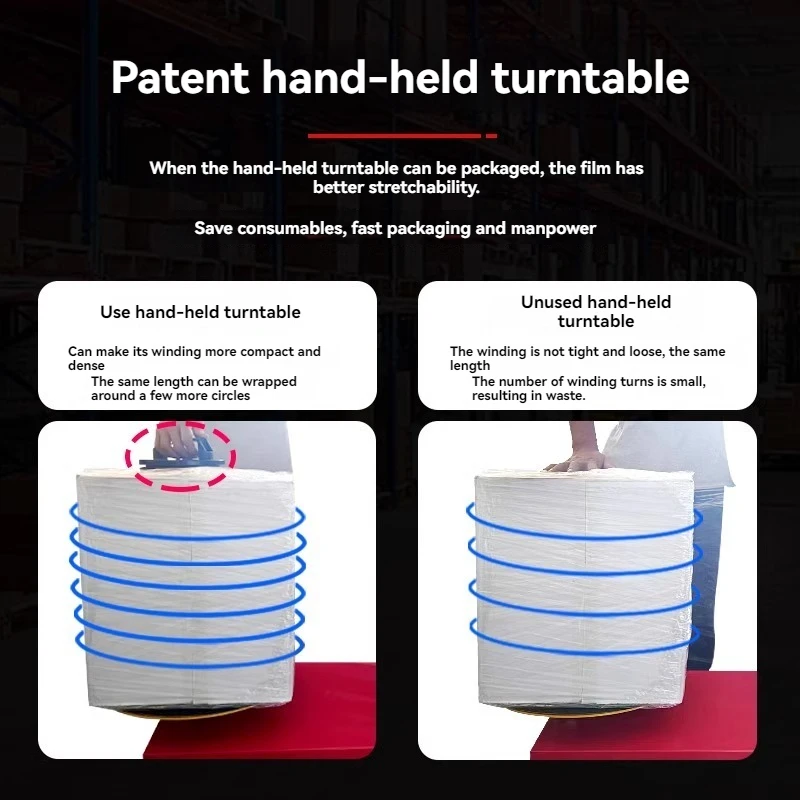 Patent hand-held turntable

When the hand-held turntable can be packaged, the film has better stretchability.

Save consumables, fast packaging and manpower

Use hand-held turntable

Can make its winding more compact and dense
The same length can be wrapped around a few more circles

Unused hand-held turntable

The winding is not tight and loose, the same length
The number of winding turns is small, resulting in waste.