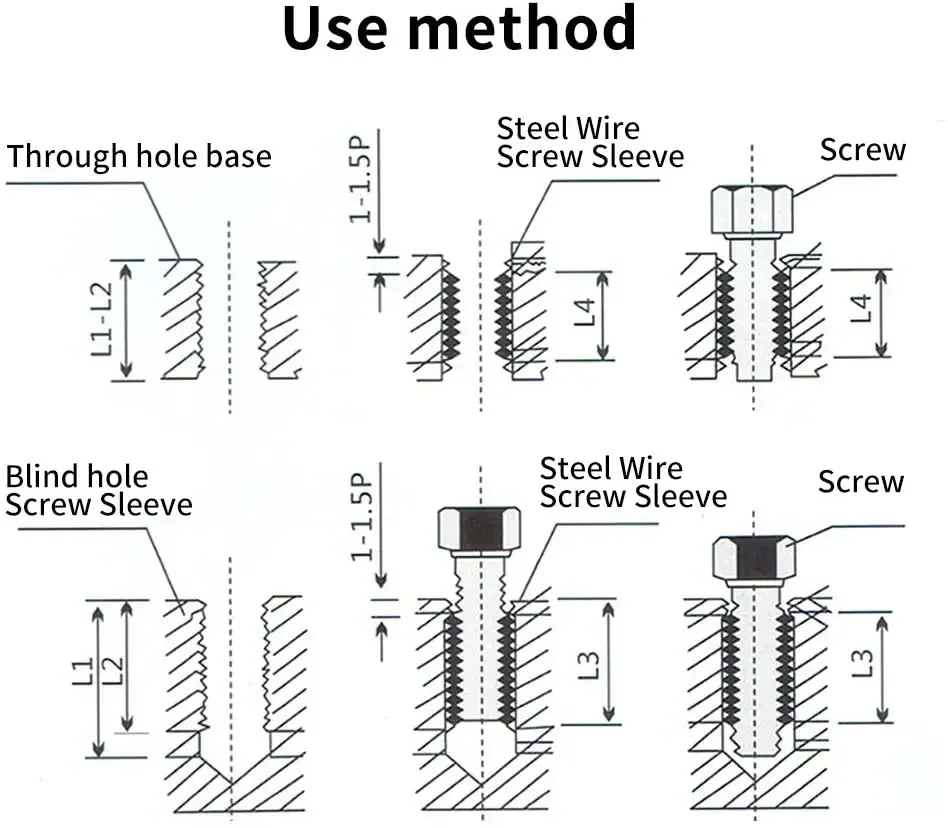 Use method

Through hole base

L1-L2

1-1.5P

Steel Wire Screw Sleeve

L4

Screw

L4

Blind hole Screw Sleeve

L1

L2

1-1.5P

Steel Wire Screw Sleeve

L3

Screw

L3