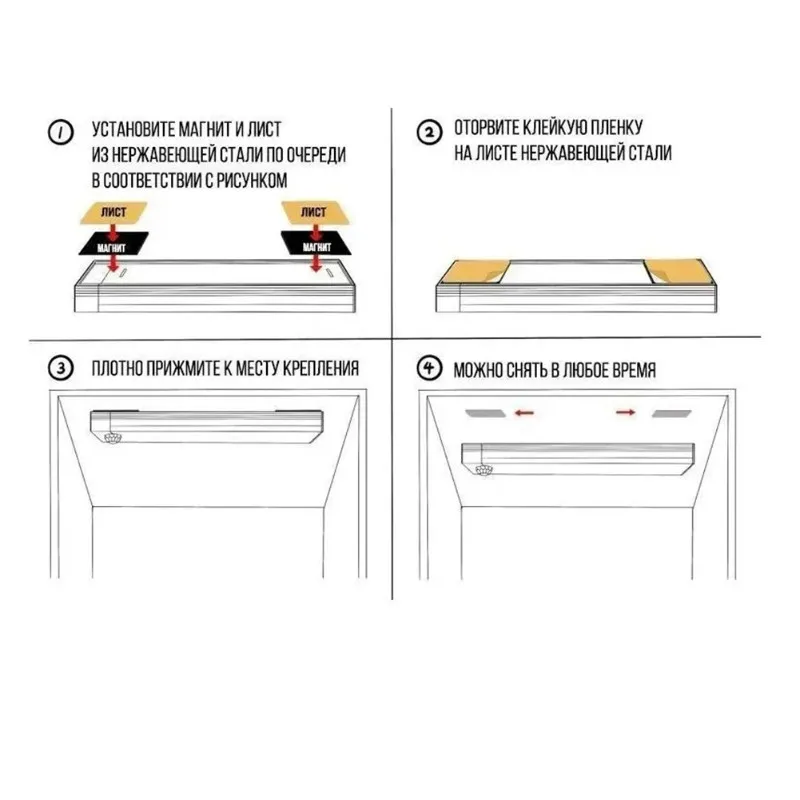 1 УСТАНОВИТЕ МАГНИТ И ЛИСТ ИЗ НЕРЖАВЕЮЩЕЙ СТАЛИ ПО ОЧЕРЕДИ В СООТВЕТСТВИИ С РИСУНКОМ

ЛИСТ
МАГНИТ
ЛИСТ
МАГНИТ

2 ОТОРВИТЕ КЛЕЙКУЮ ПЛЕНКУ НА ЛИСТЕ НЕРЖАВЕЮЩЕЙ СТАЛИ

3 ПЛОТНО ПРИЖМИТЕ К МЕСТУ КРЕПЛЕНИЯ

4 МОЖНО СНЯТЬ В ЛЮБОЕ ВРЕМЯ