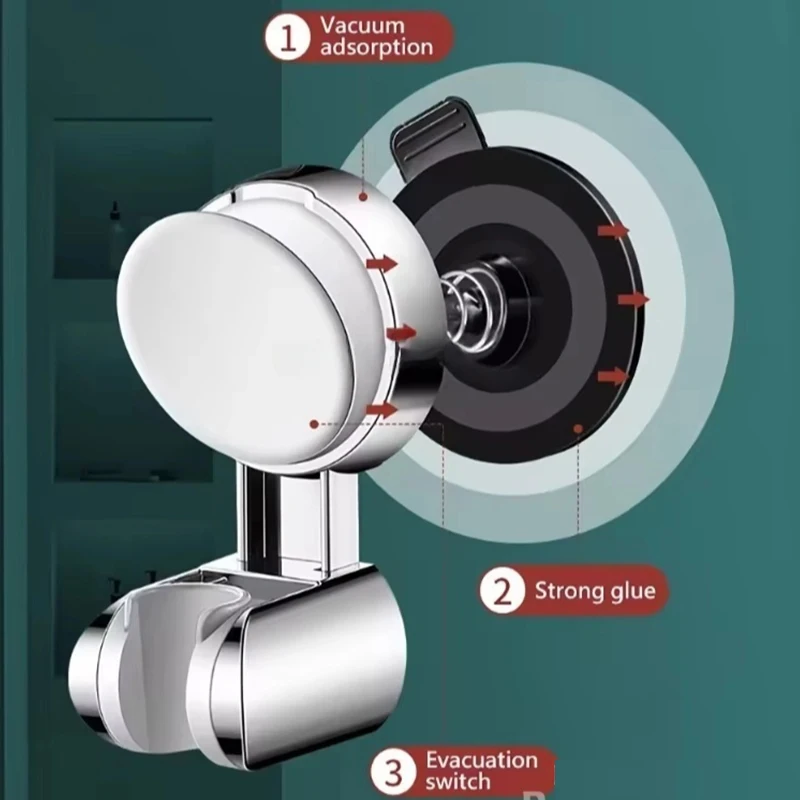 1 Vacuum adsorption

2 Strong glue

3 Evacuation switch