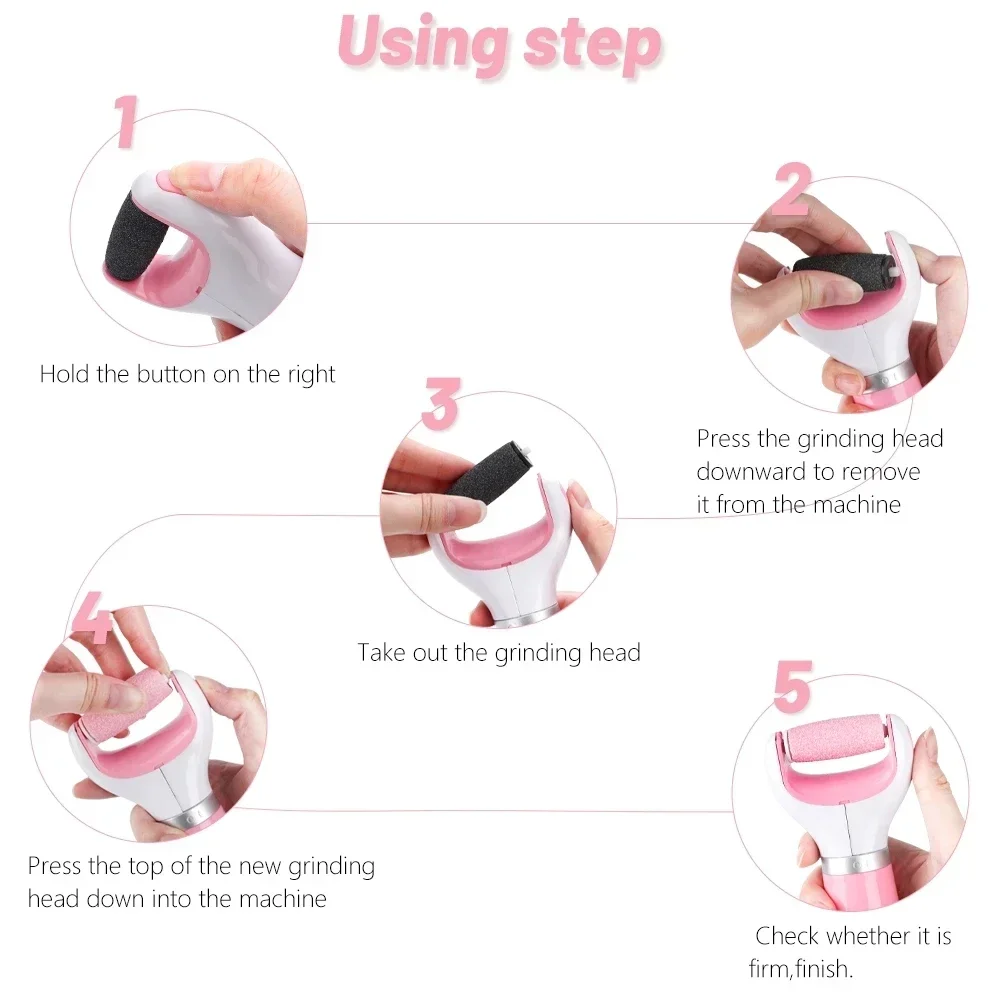 Using step

1

Hold the button on the right

2

Press the grinding head downward to remove it from the machine

3

Take out the grinding head

4

Press the top of the new grinding head down into the machine

5

Check whether it is firm,finish.